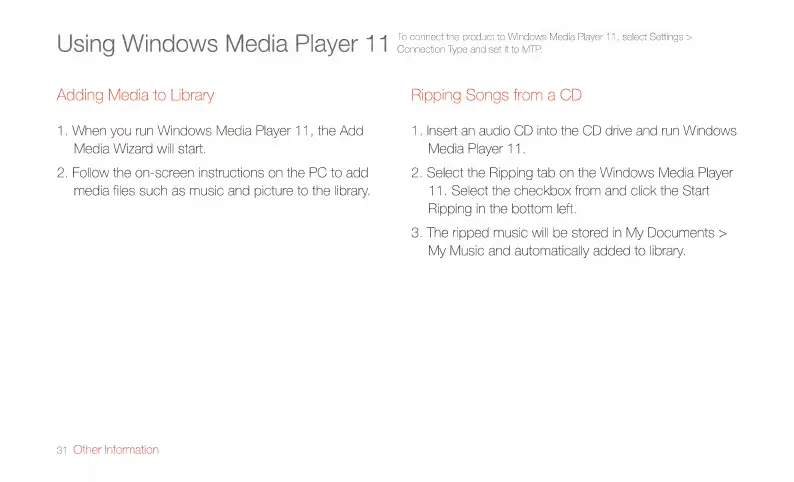 Using Windows Media Player 11

To connect the product to Windows Media Player 11, select Settings > Connection Type and set it to MTP.

Adding Media to Library

1. When you run Windows Media Player 11, the Add Media Wizard will start.

2. Follow the on-screen instructions on the PC to add media files such as music and picture to the library.

Ripping Songs from a CD

1. Insert an audio CD into the CD drive and run Windows Media Player 11.

2. Select the Ripping tab on the Windows Media Player 11. Select the checkbox from and click the Start Ripping in the bottom left.

3. The ripped music will be stored in My Documents > My Music and automatically added to library.

31 Other Information