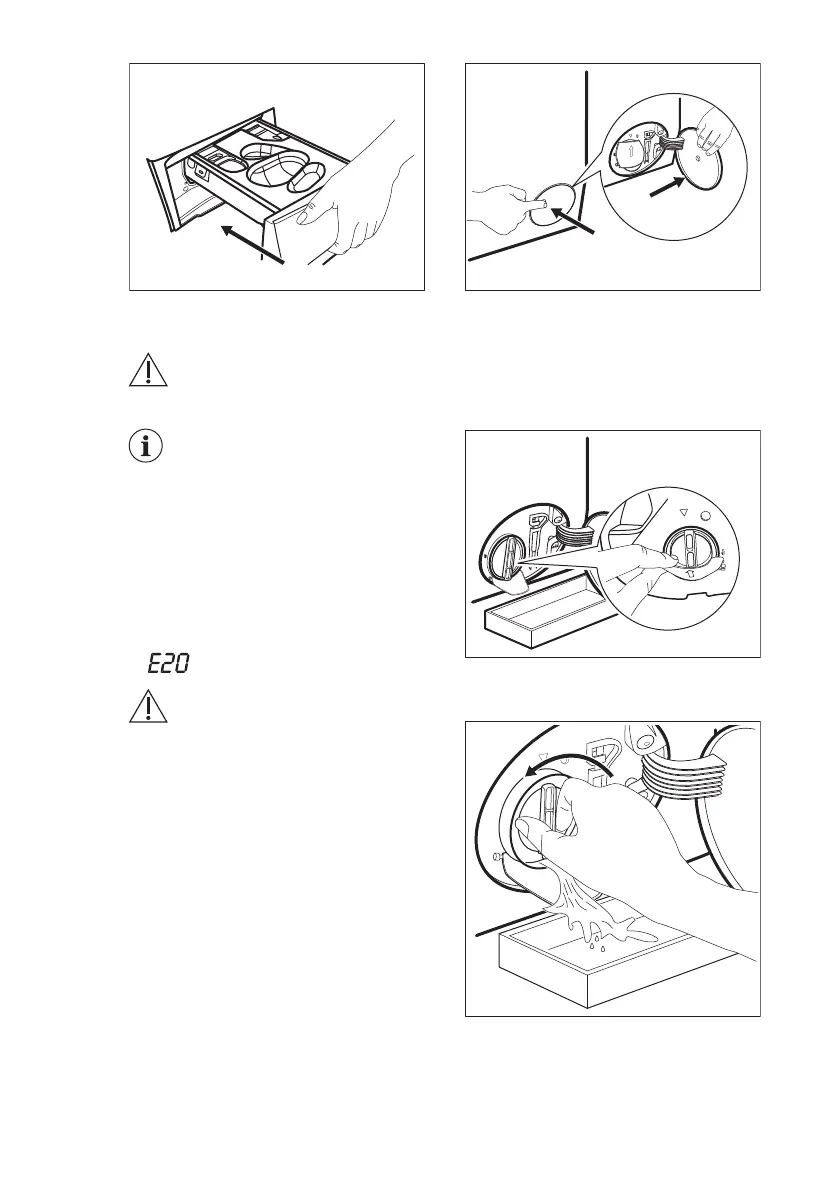 E20