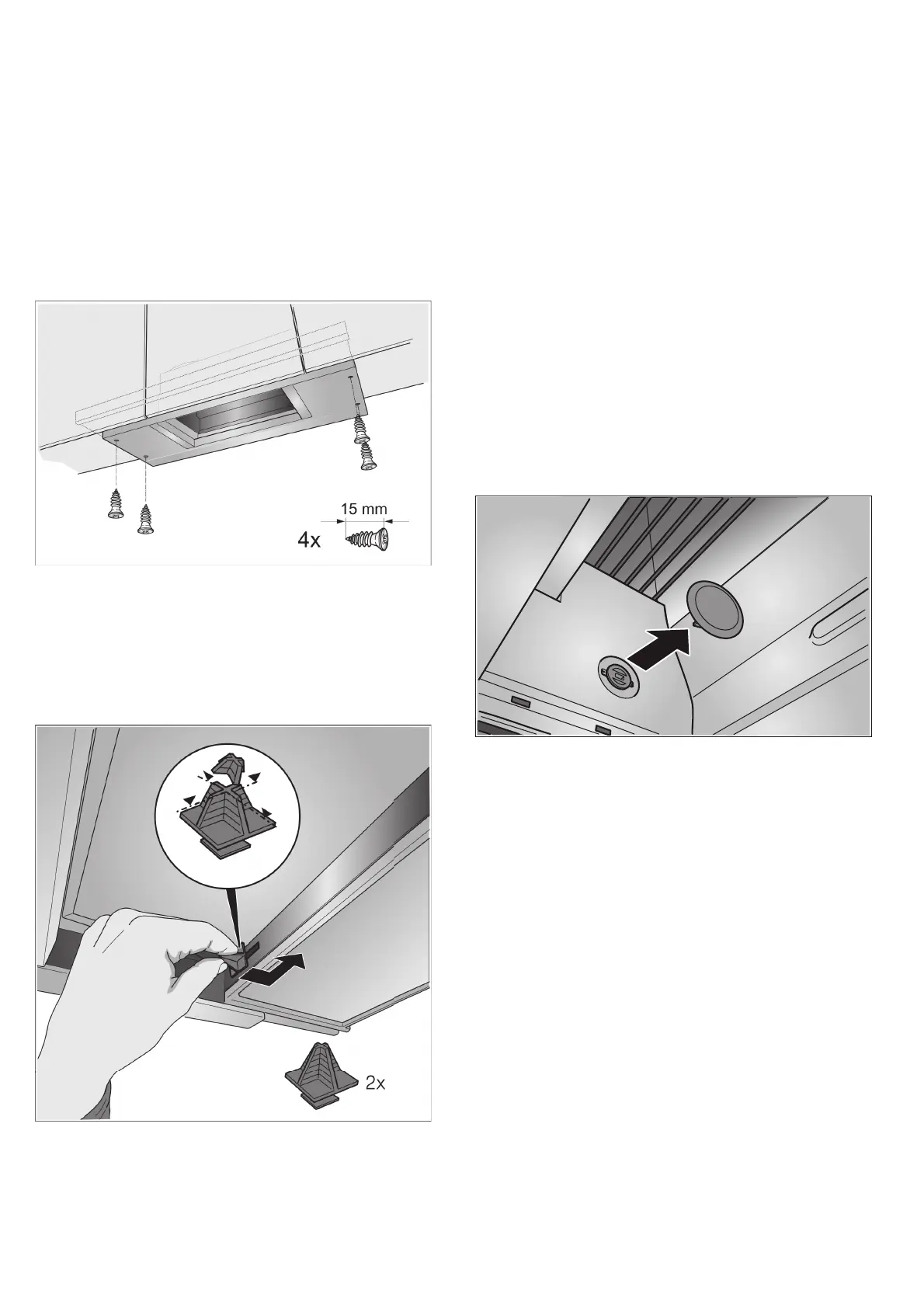 15 mm

4x

2x