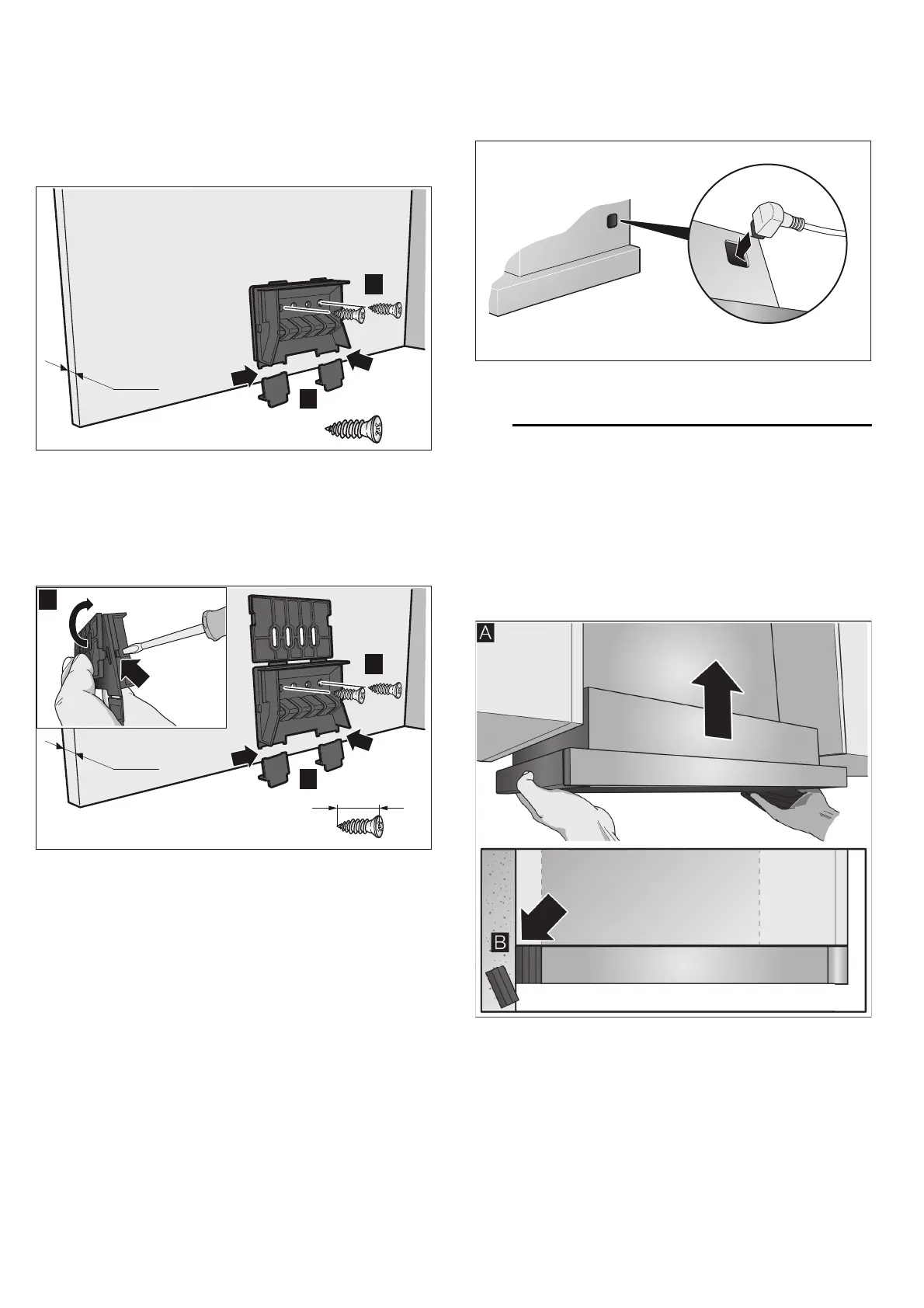 A

B