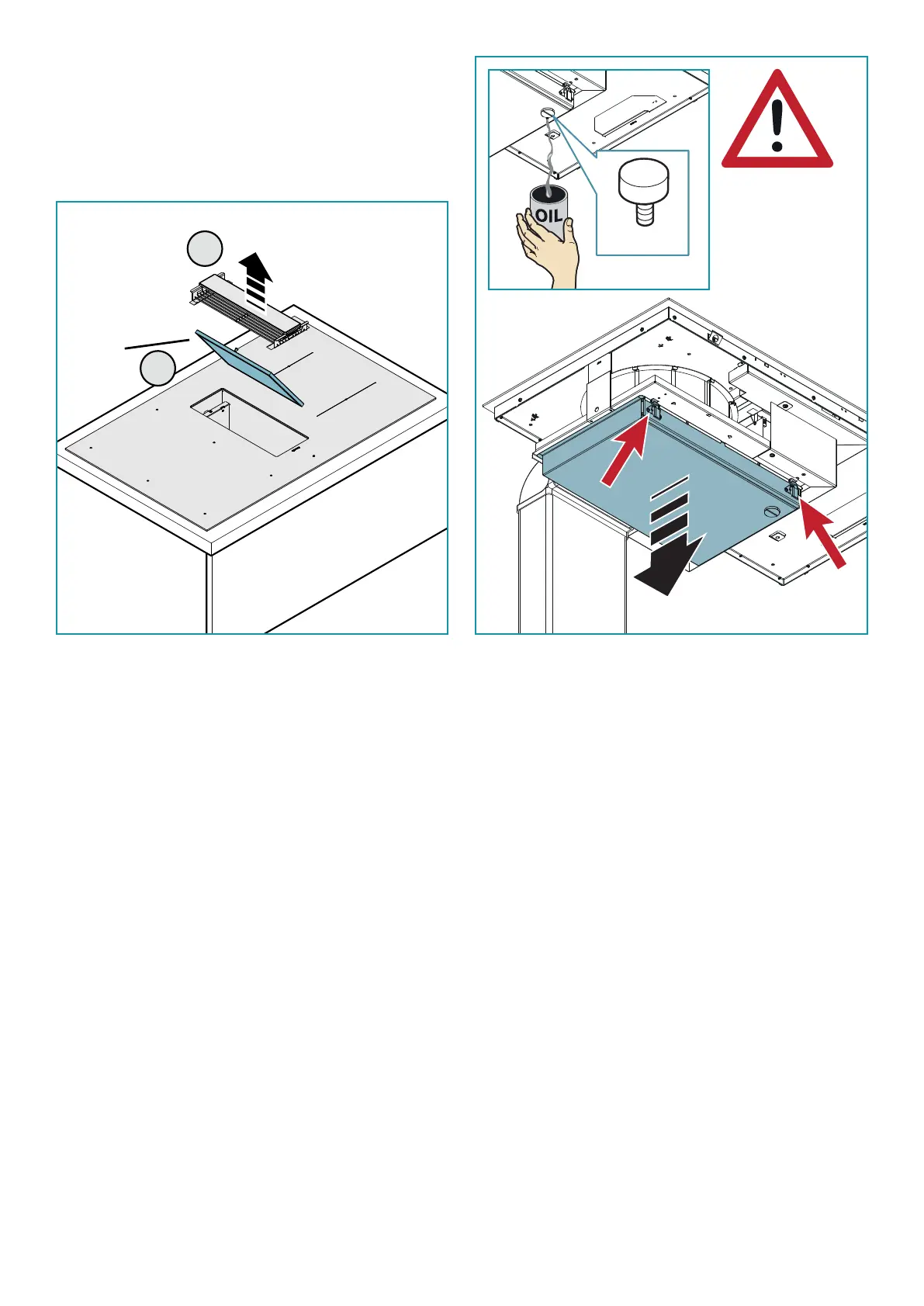 OIL