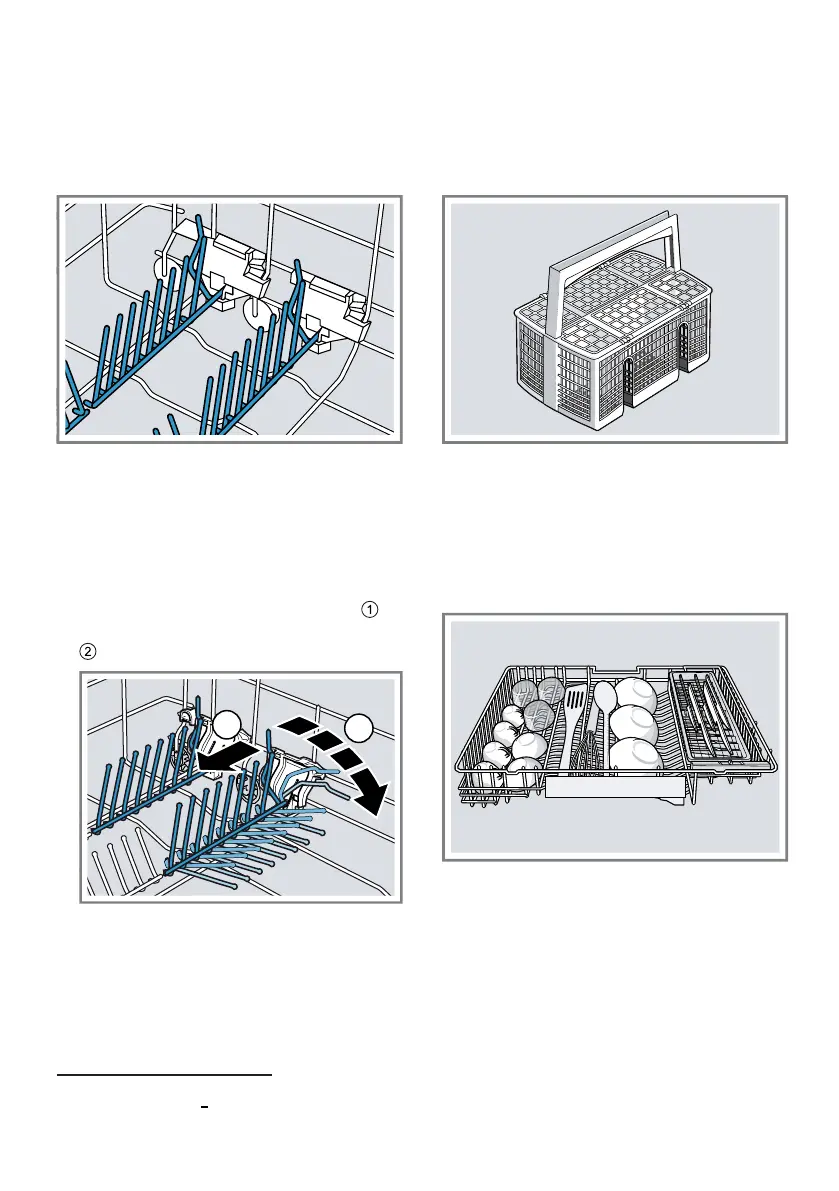 ①

②