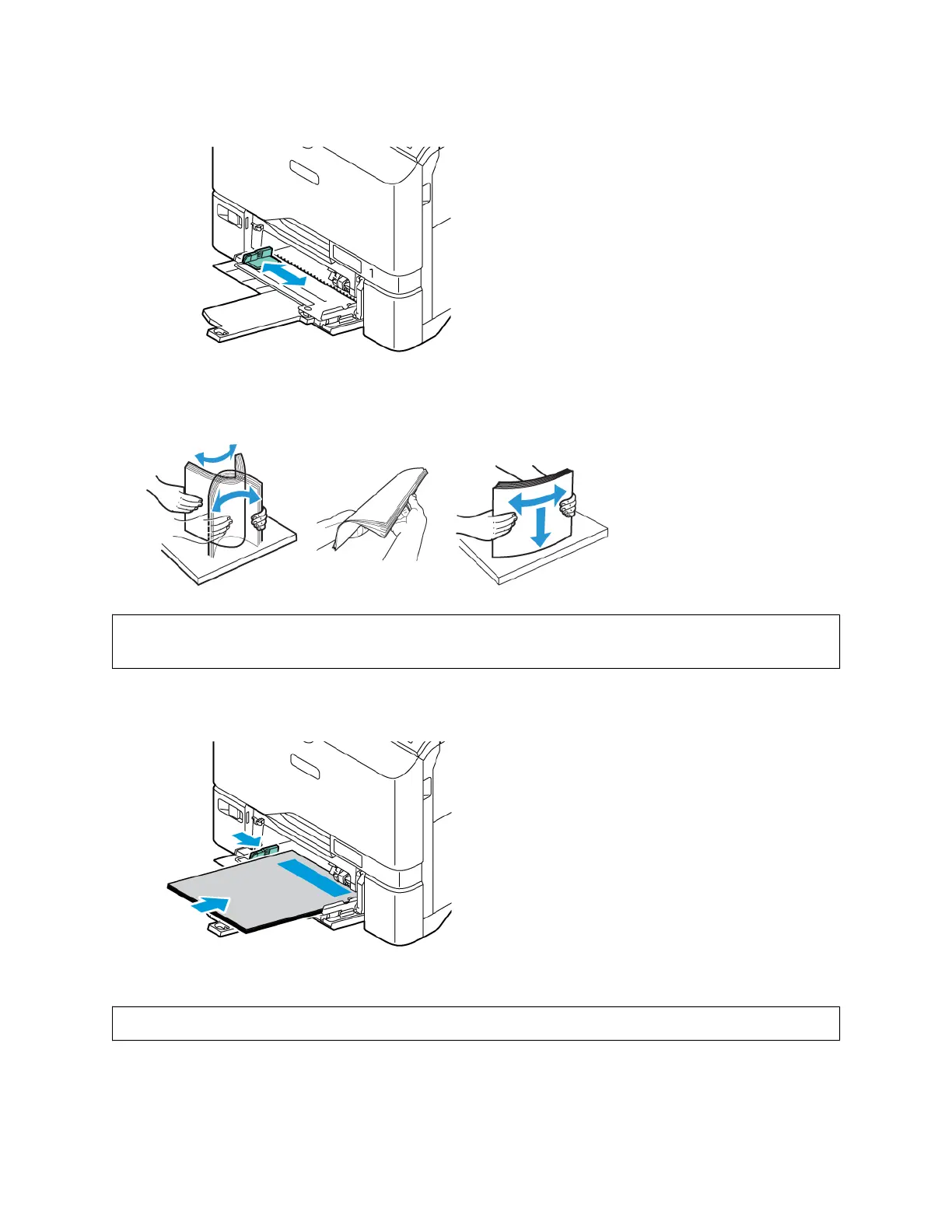 1