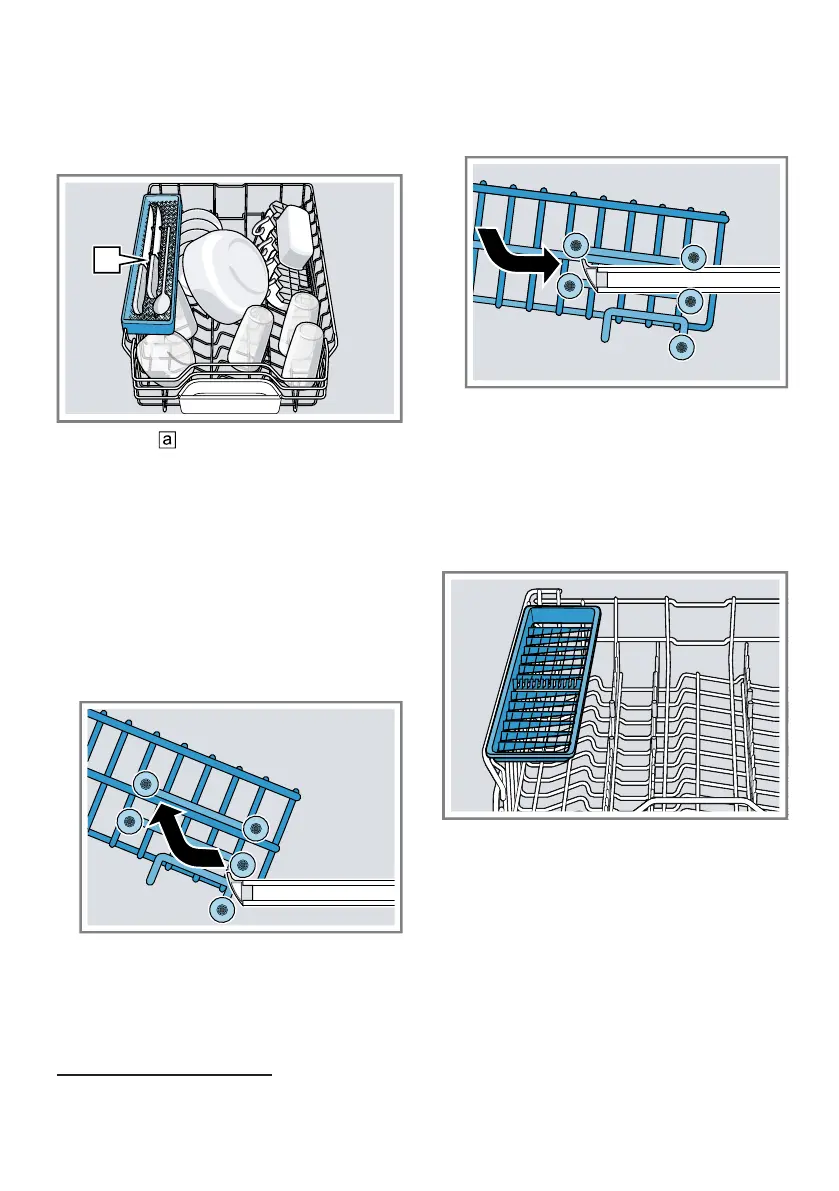 a