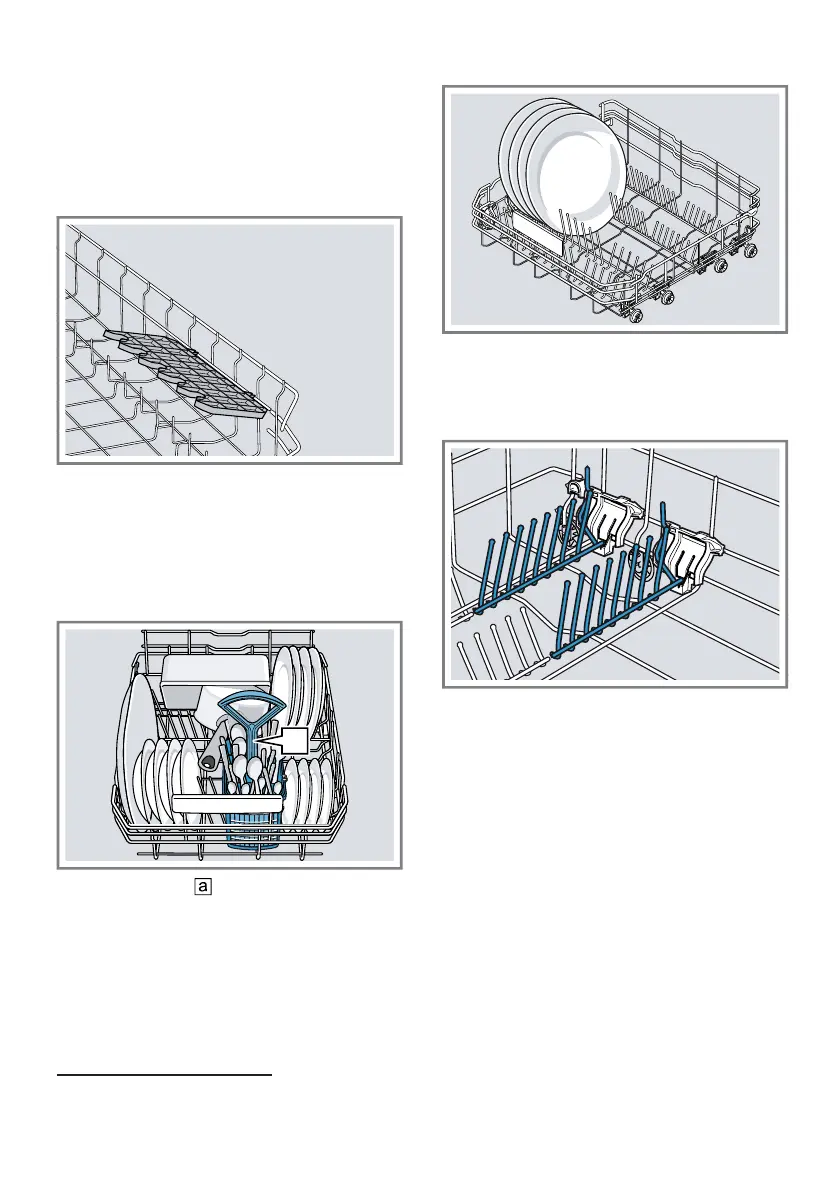 a