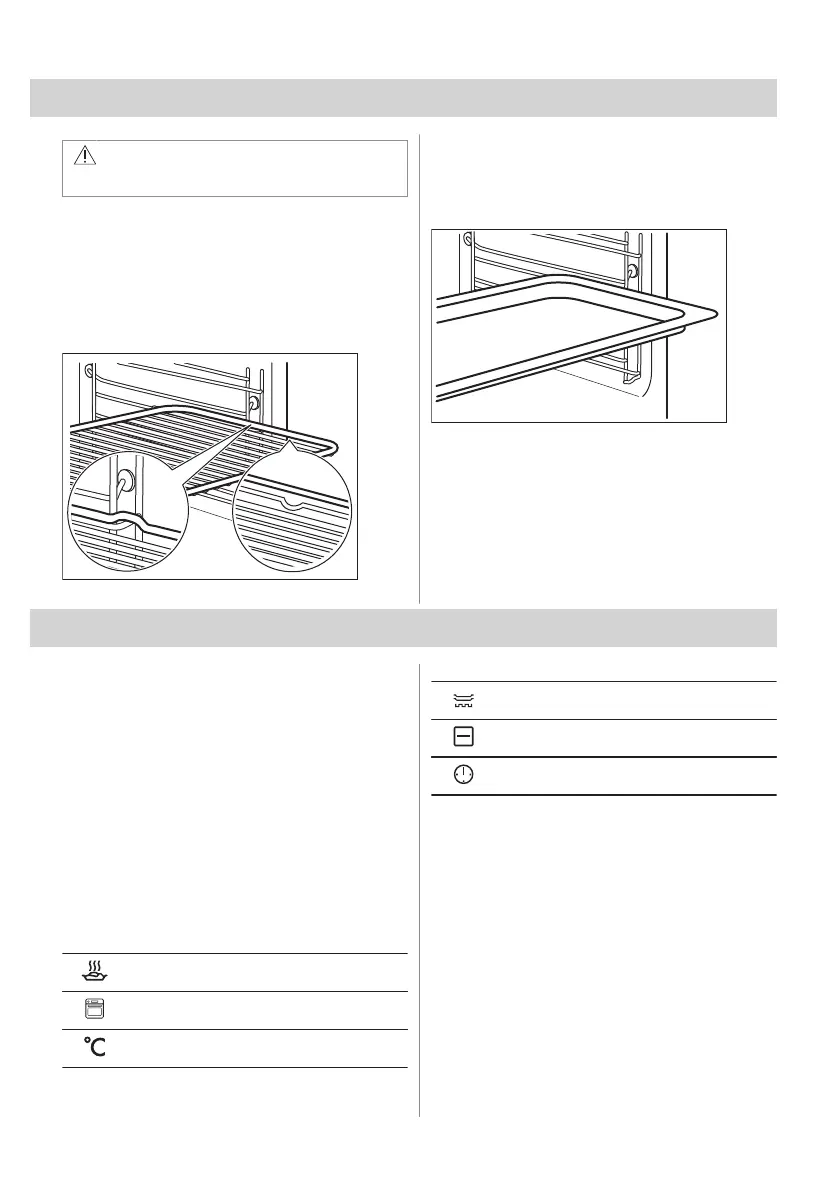 °C