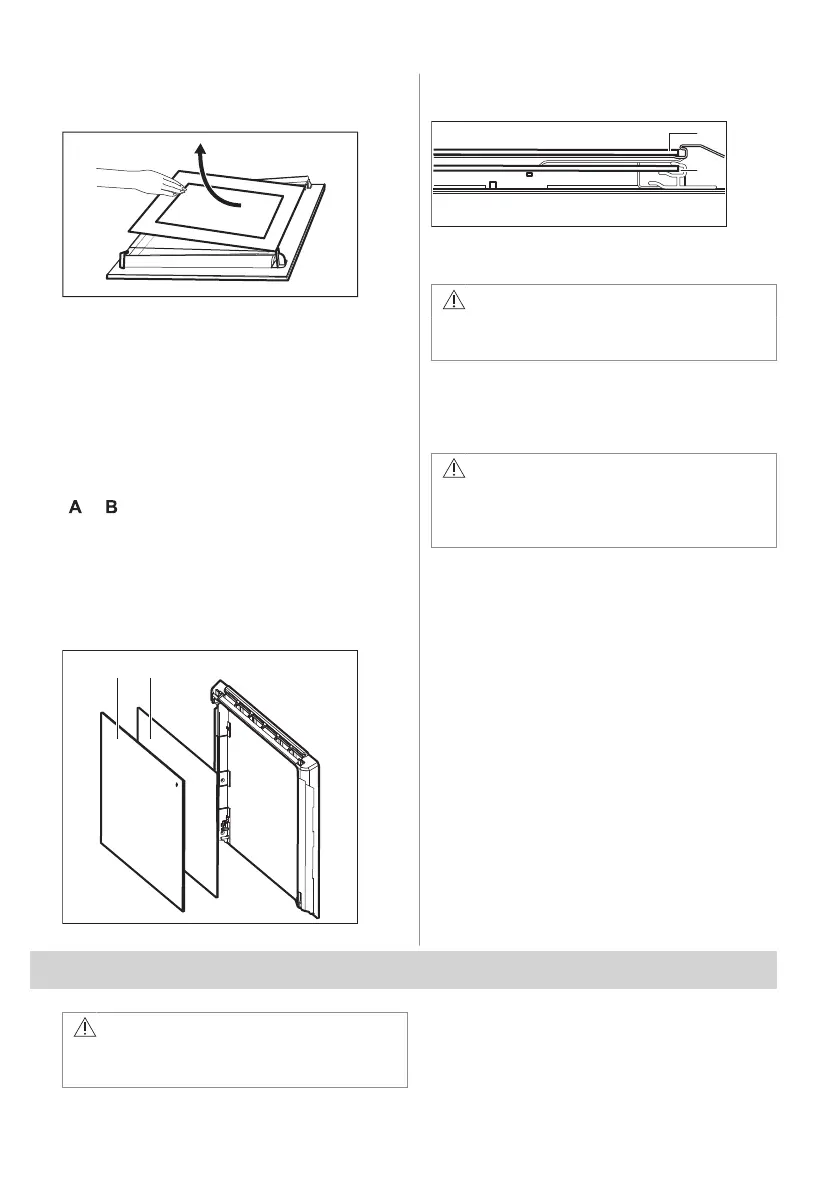 A B