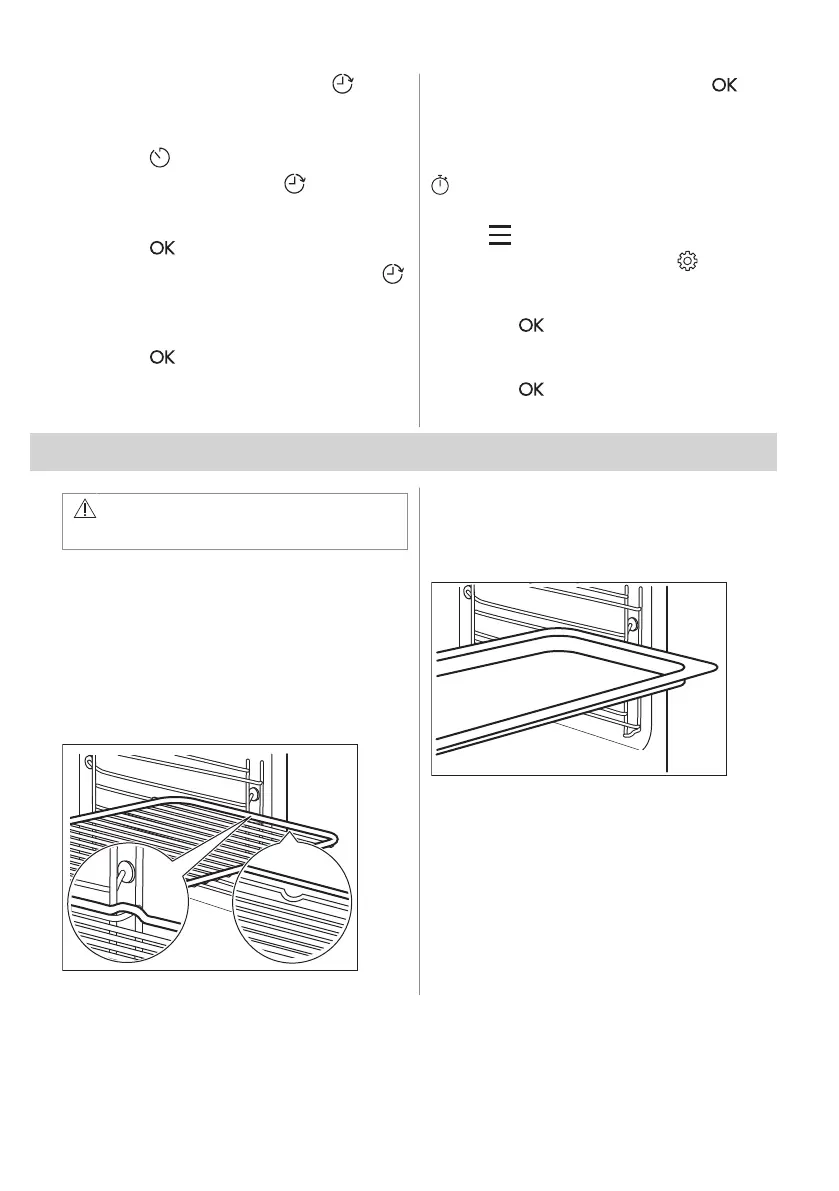 OK

OK

OK

OK

OK