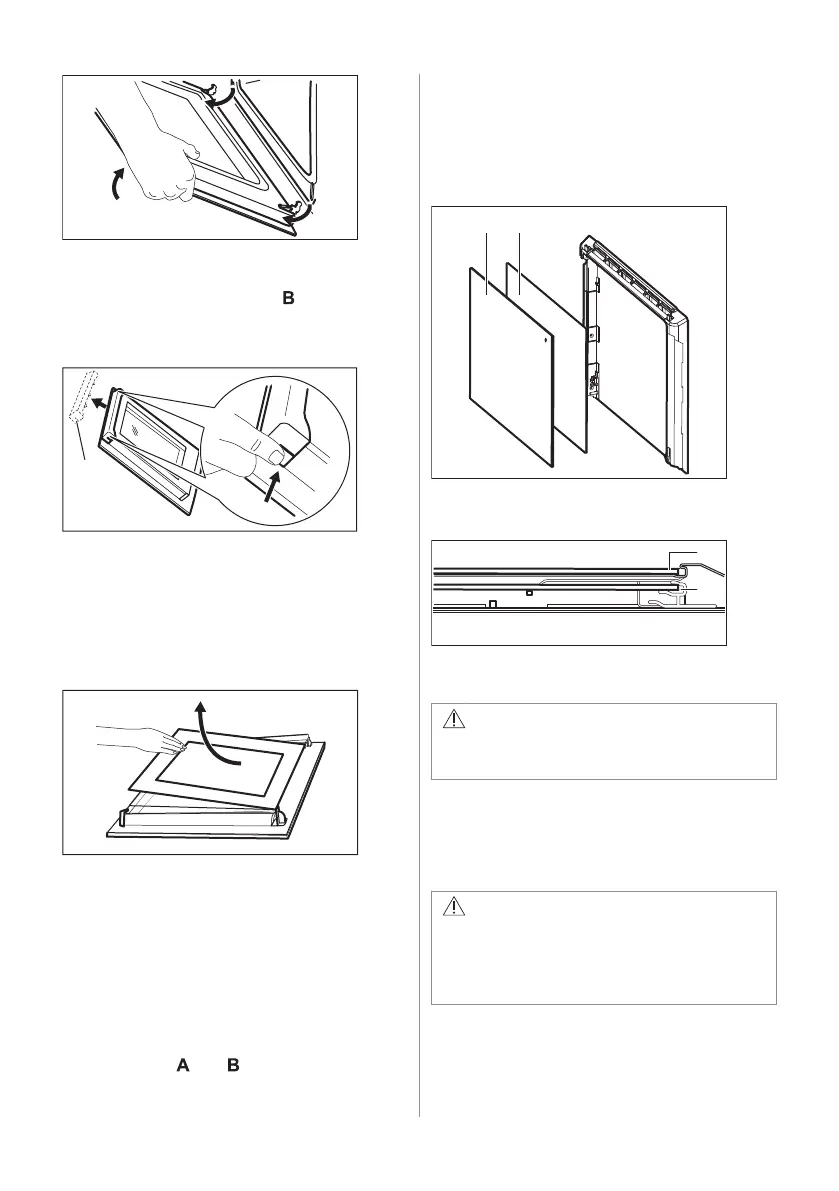 B

A B