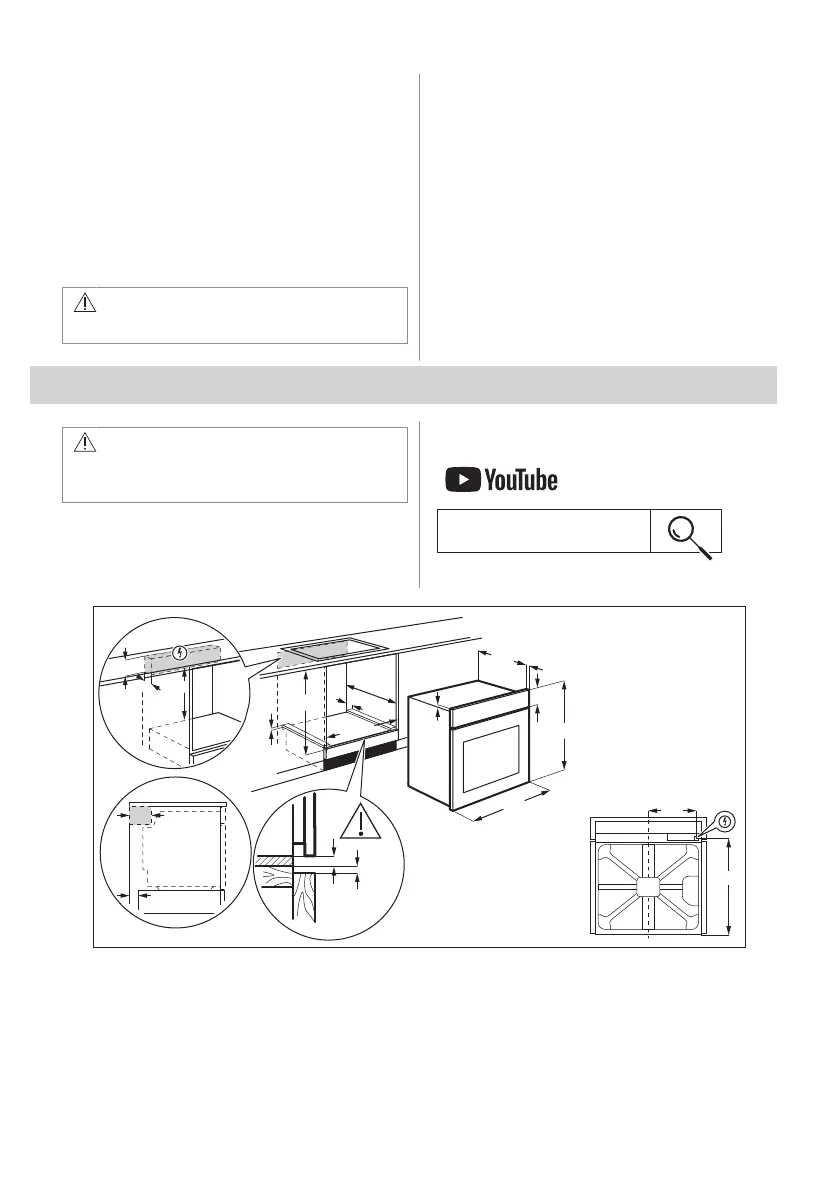 YouTube