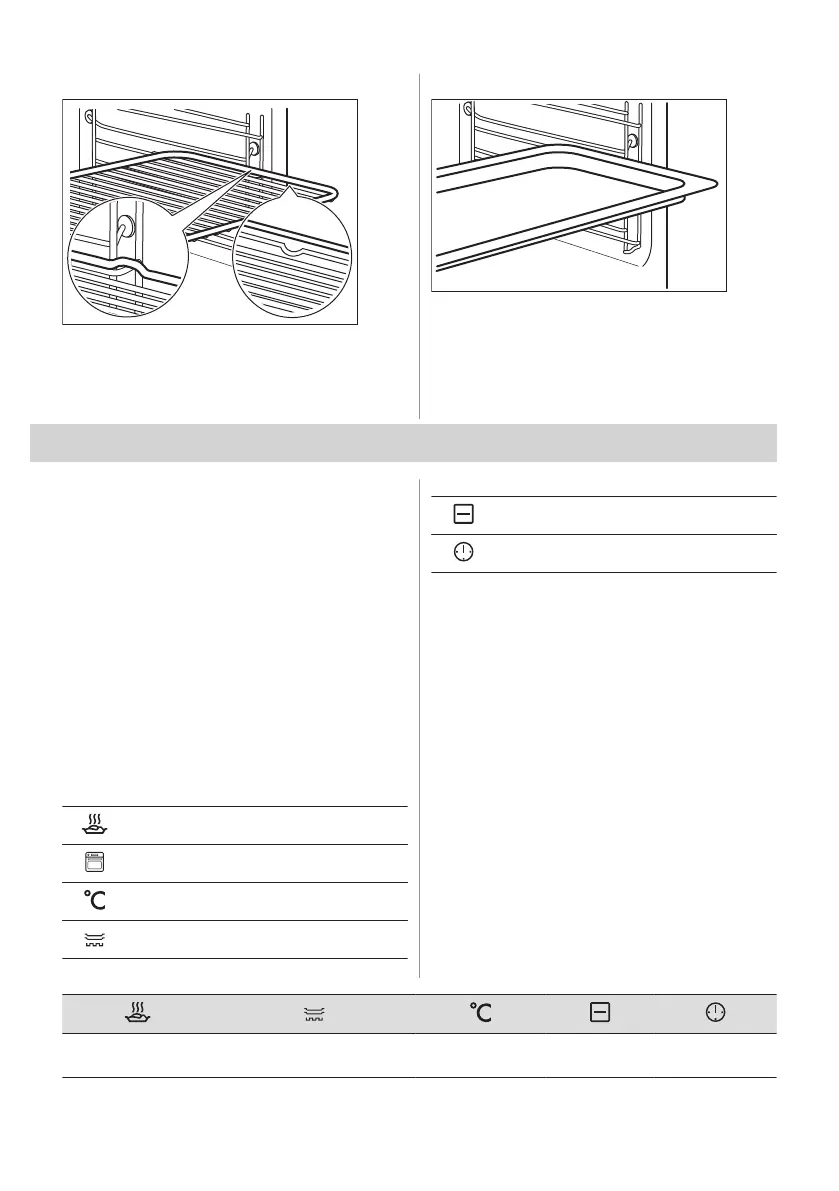 °C

°C