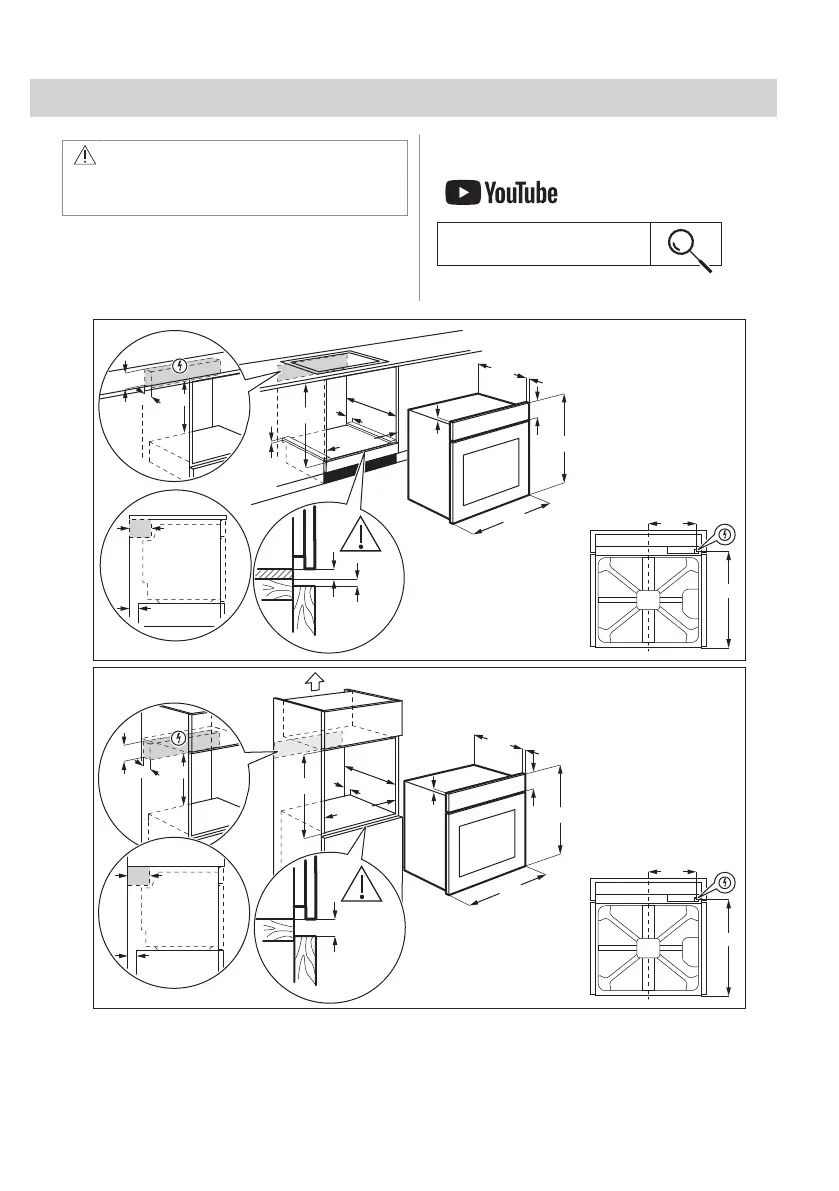 YouTube