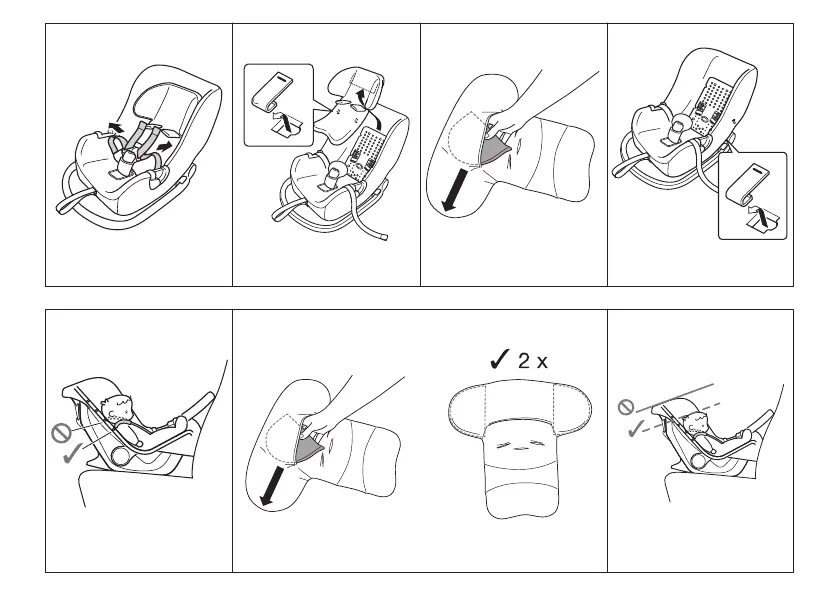 ✓ 2 x