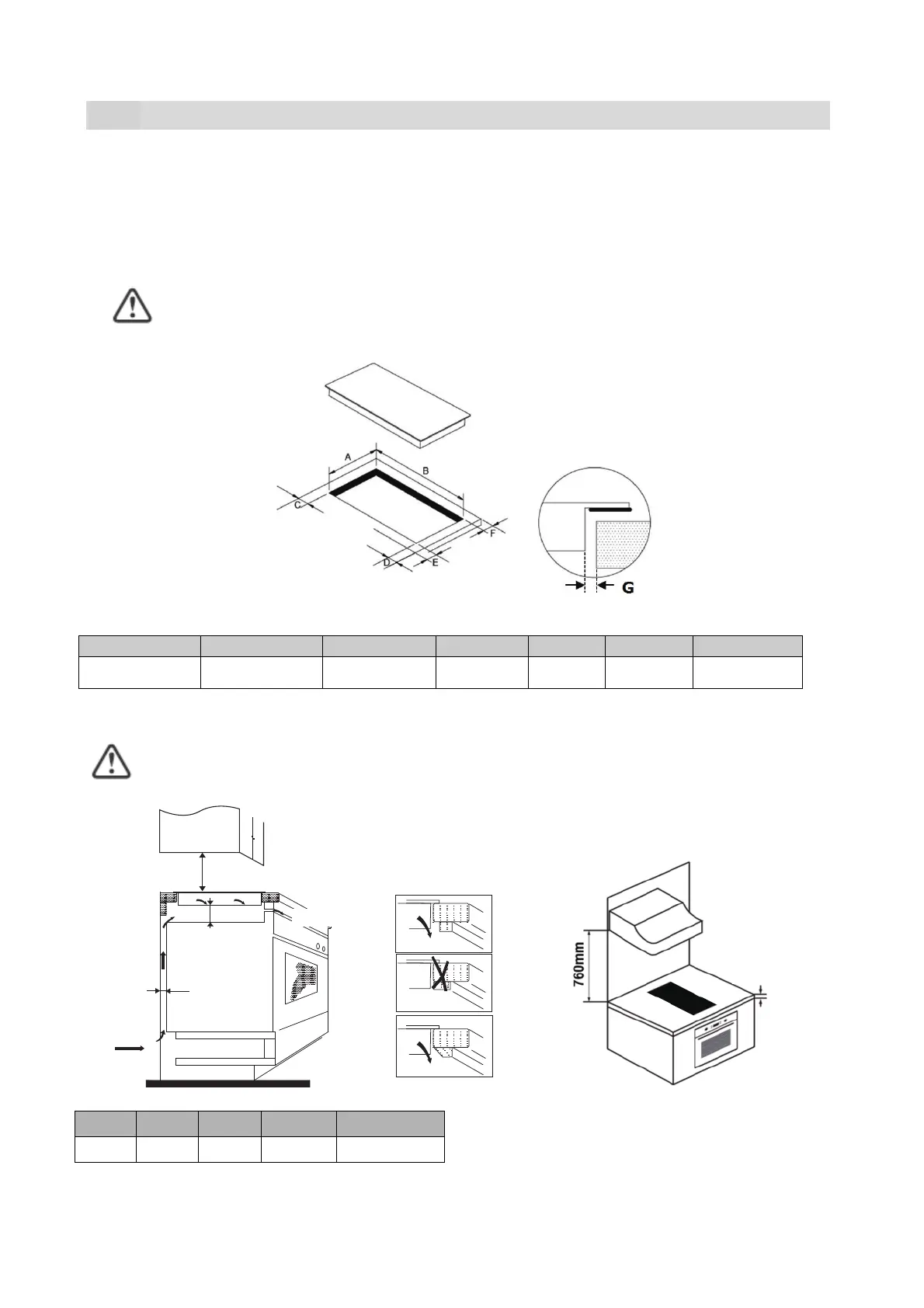 A

B

C

D

E

F

G

760mm