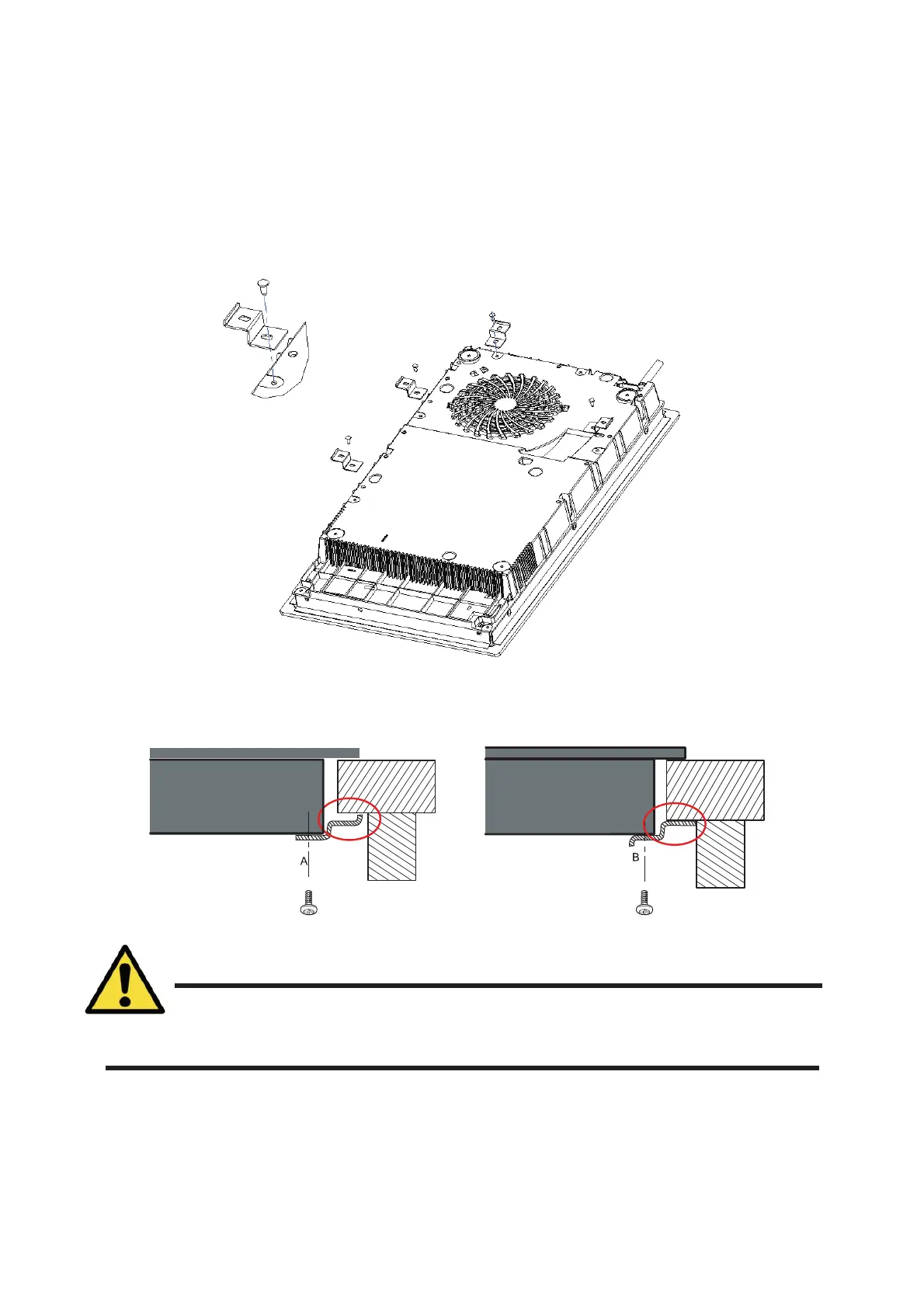 A

B