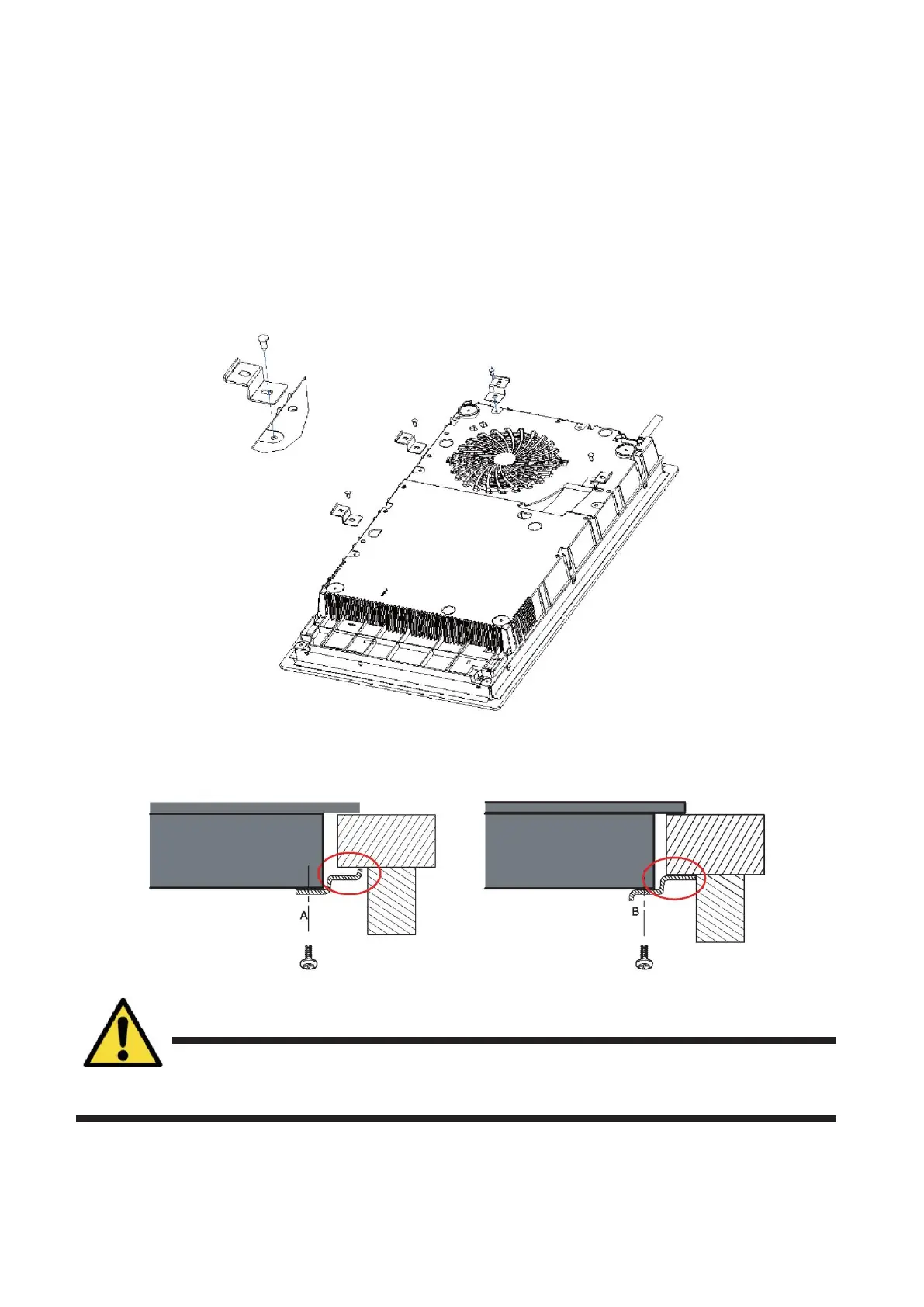 A

B