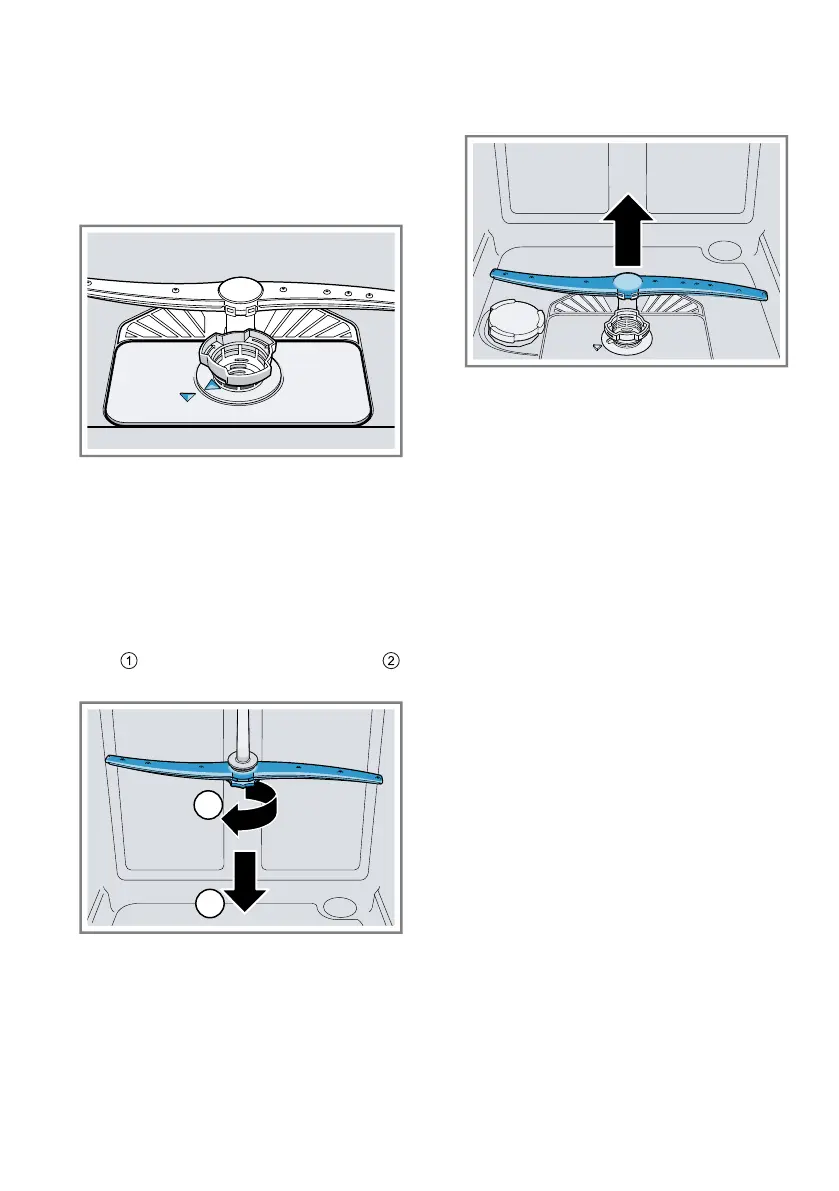 ①
②