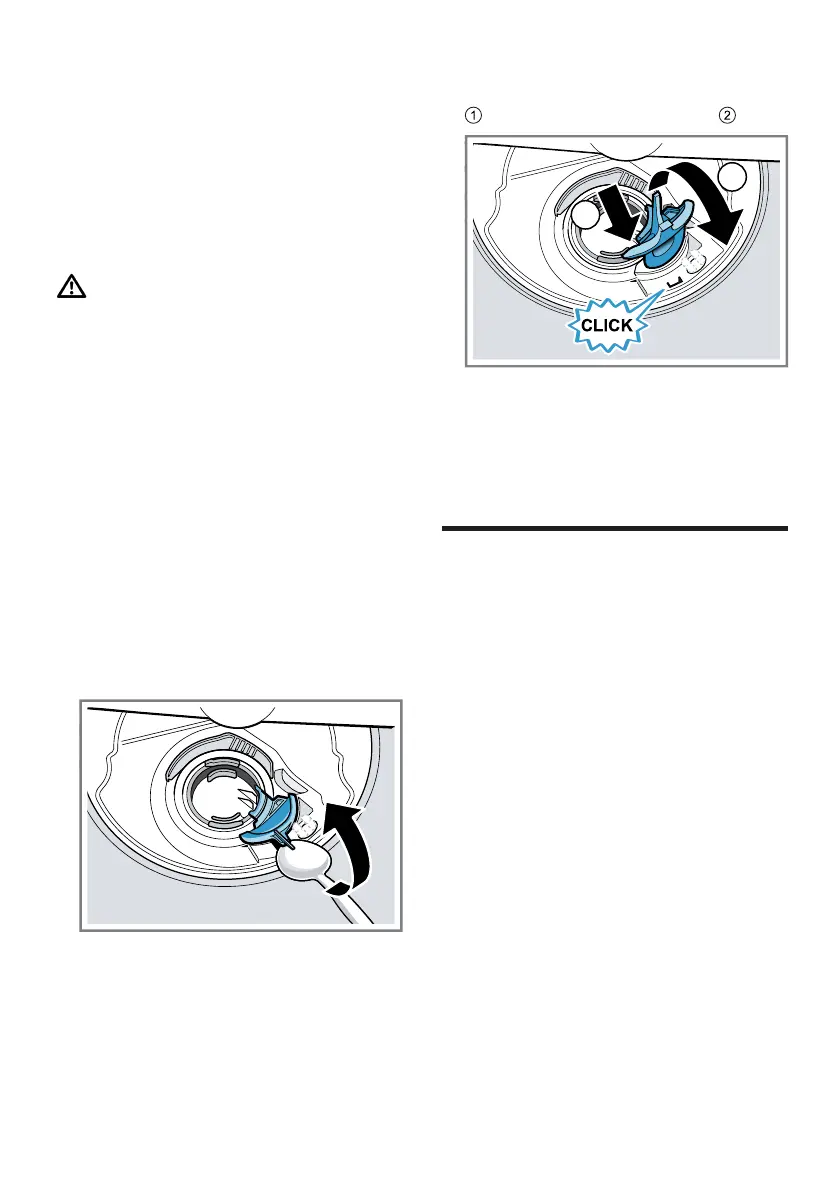 ①

②

CLICK