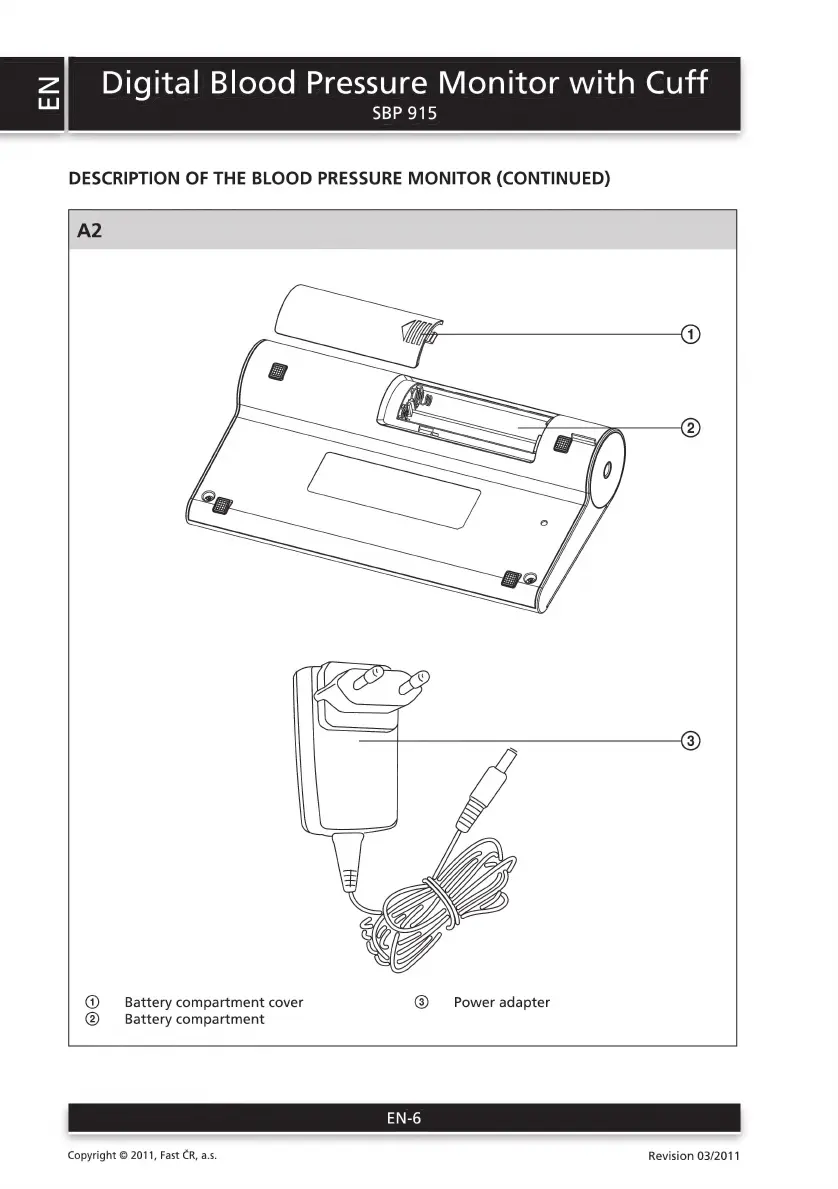 EN

Digital Blood Pressure Monitor with Cuff
SBP 915

DESCRIPTION OF THE BLOOD PRESSURE MONITOR (CONTINUED)

A2

①

②

③

① Battery compartment cover
② Battery compartment
③ Power adapter

EN-6

Copyright © 2011, Fast ČR, a.s.

Revision 03/2011