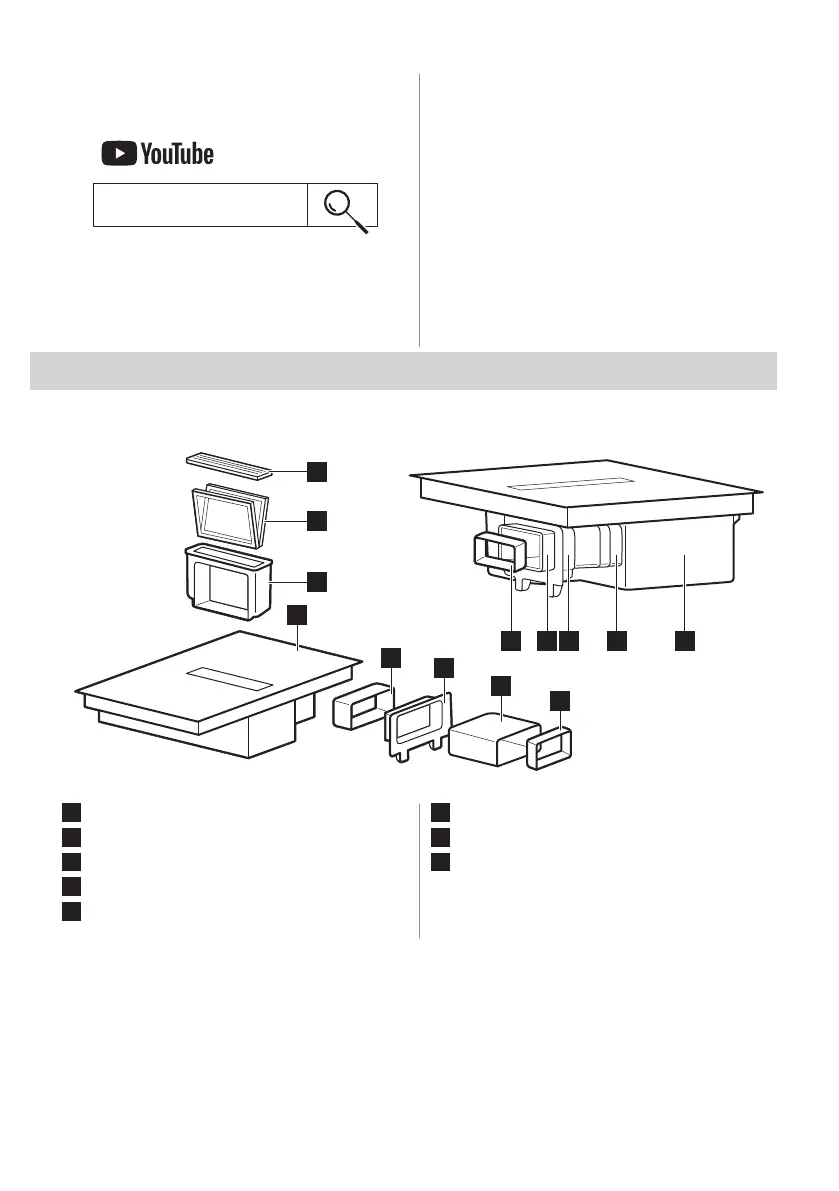 YouTube