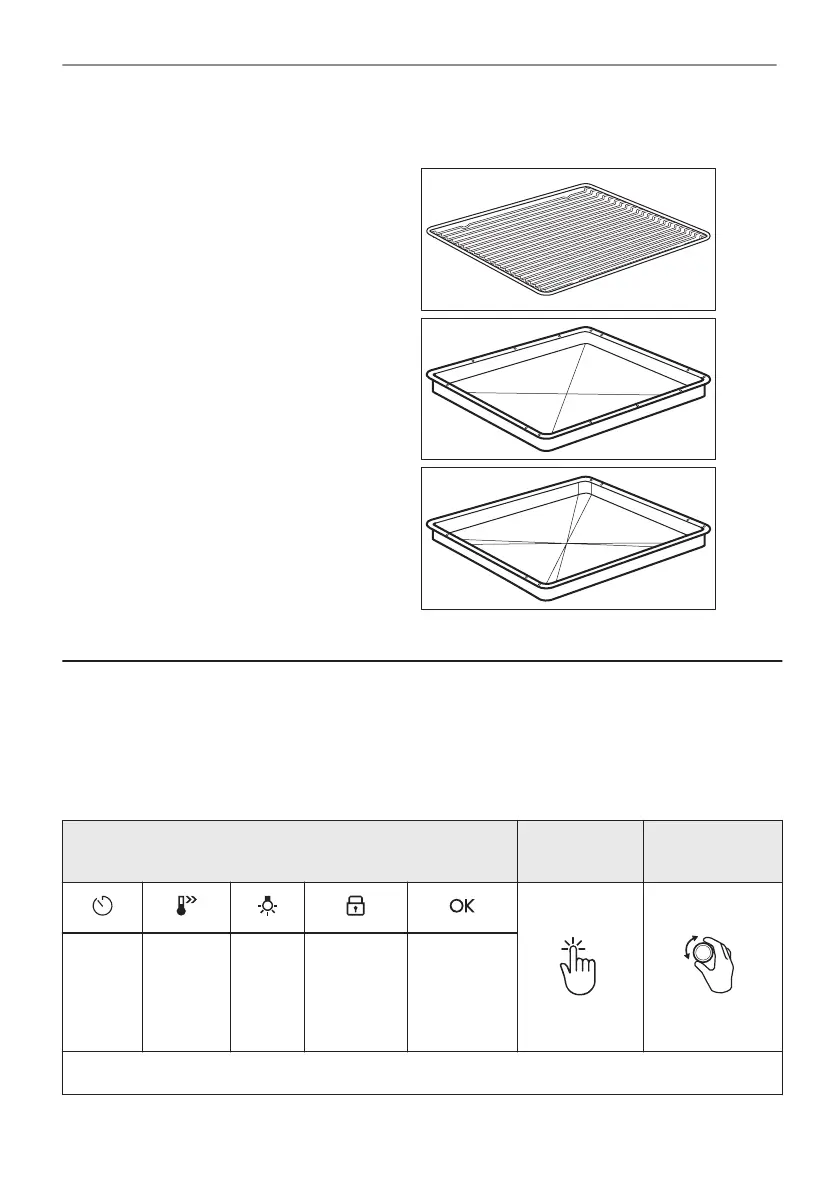 OK