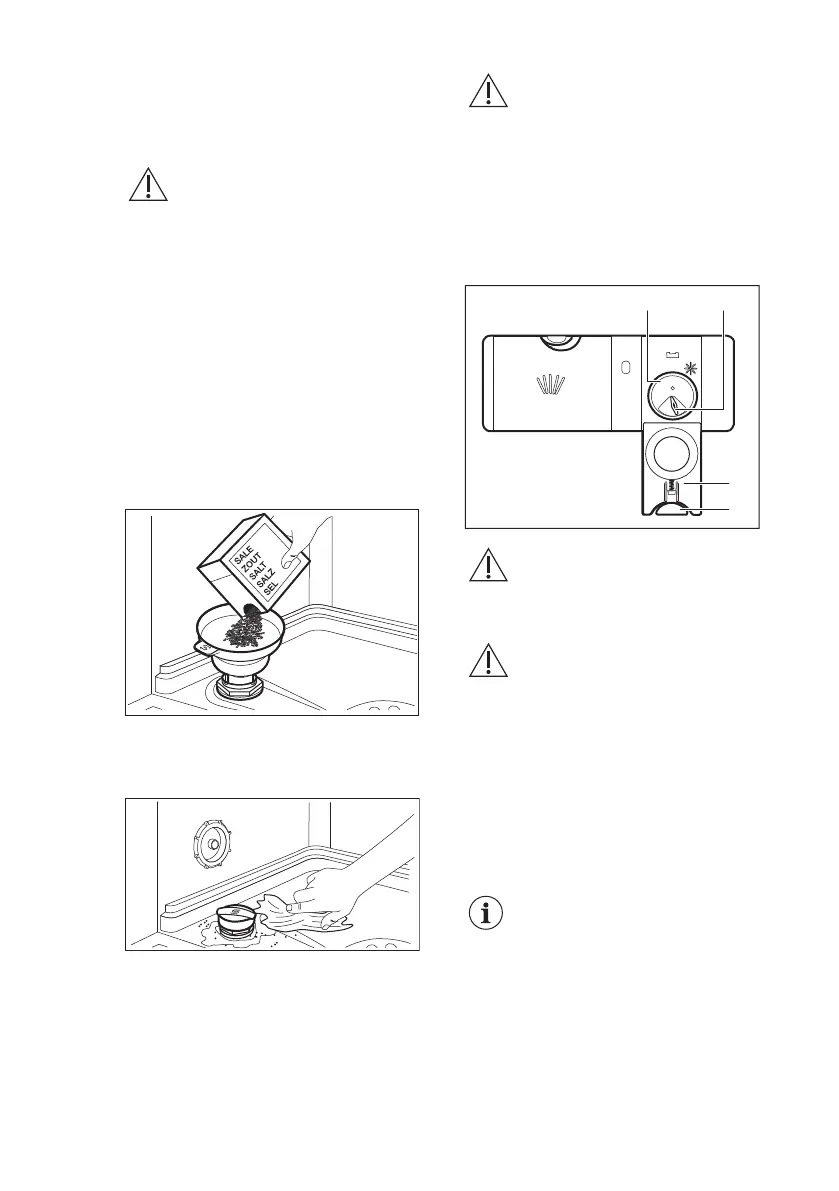 SALE
ZOUT
SALT
SALZ
SEL