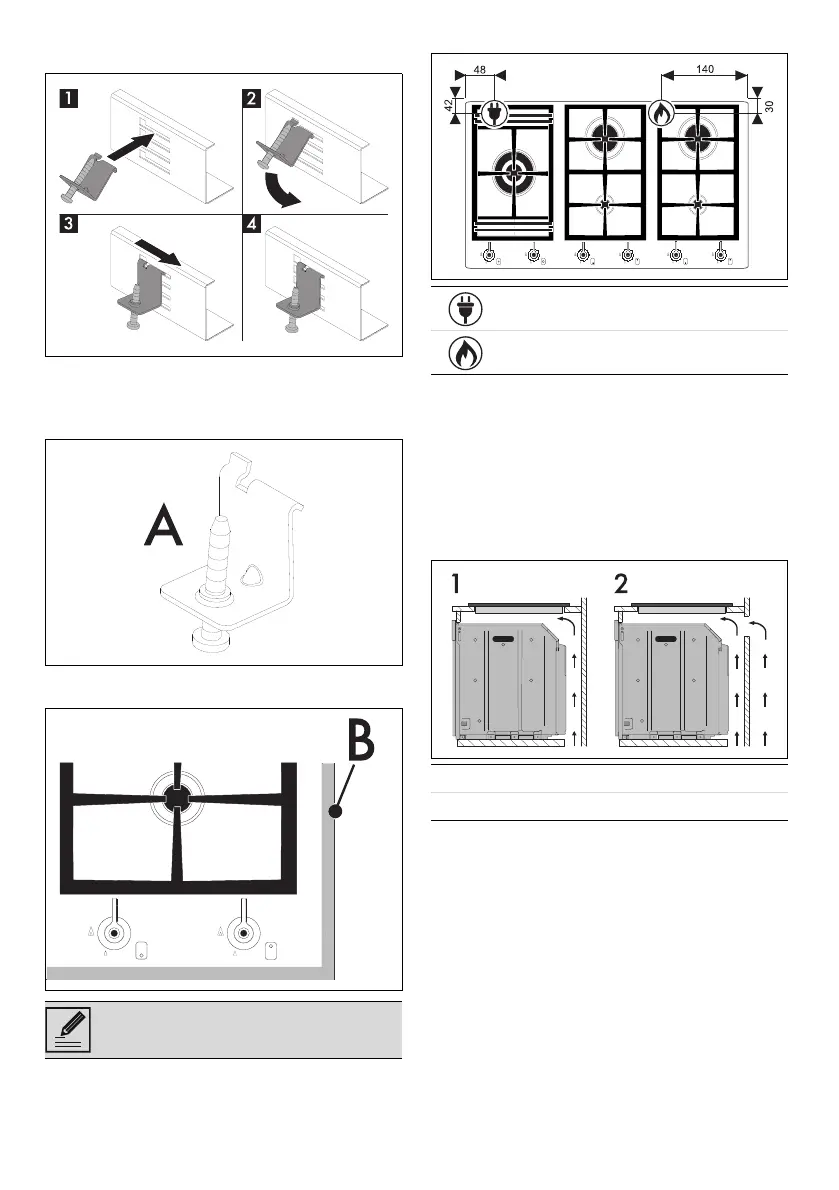 1
2
3
4

A

B

48
140
42
30

1
2