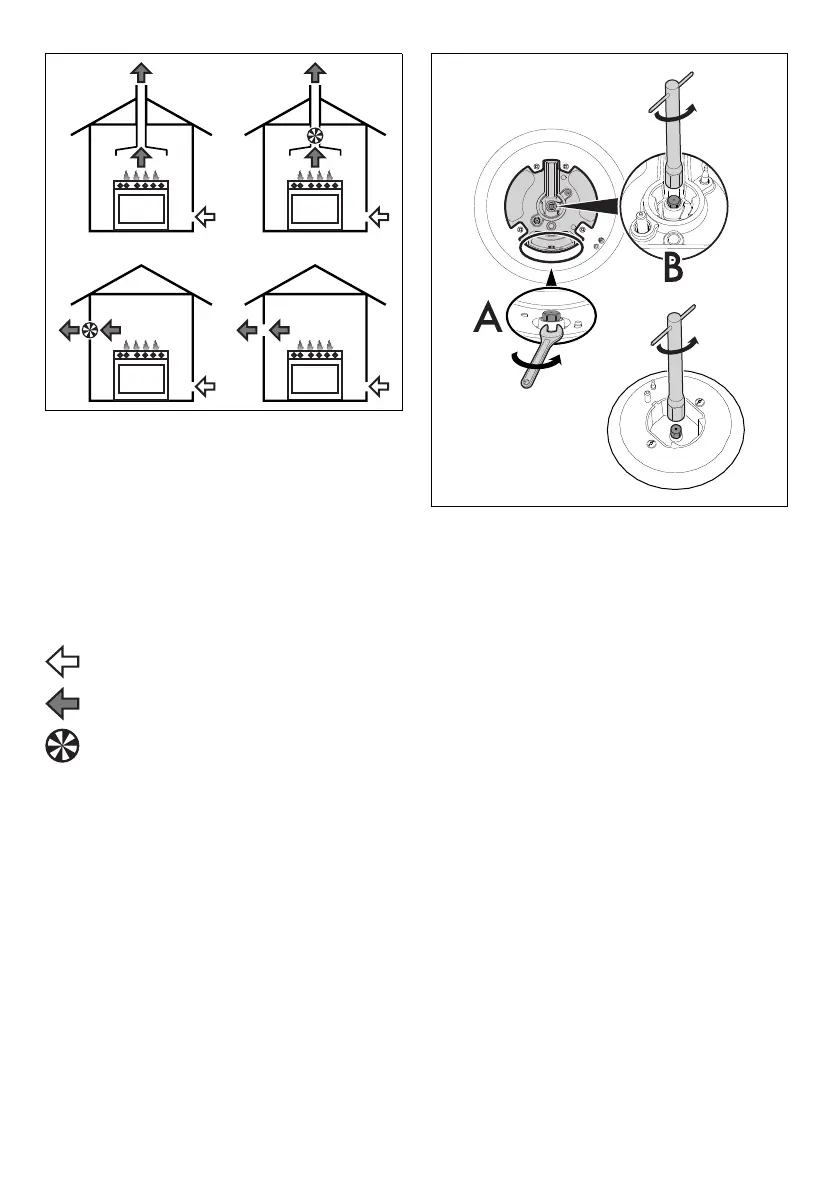 A

B