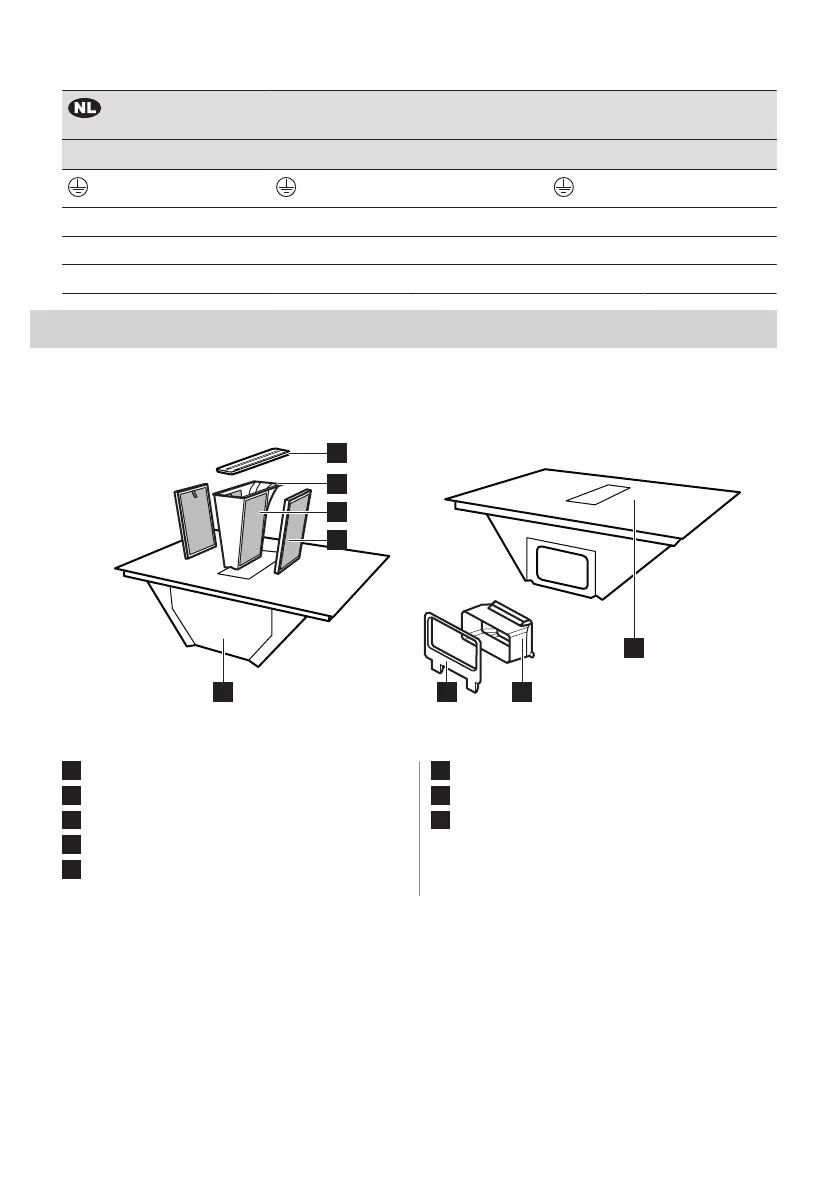 NL