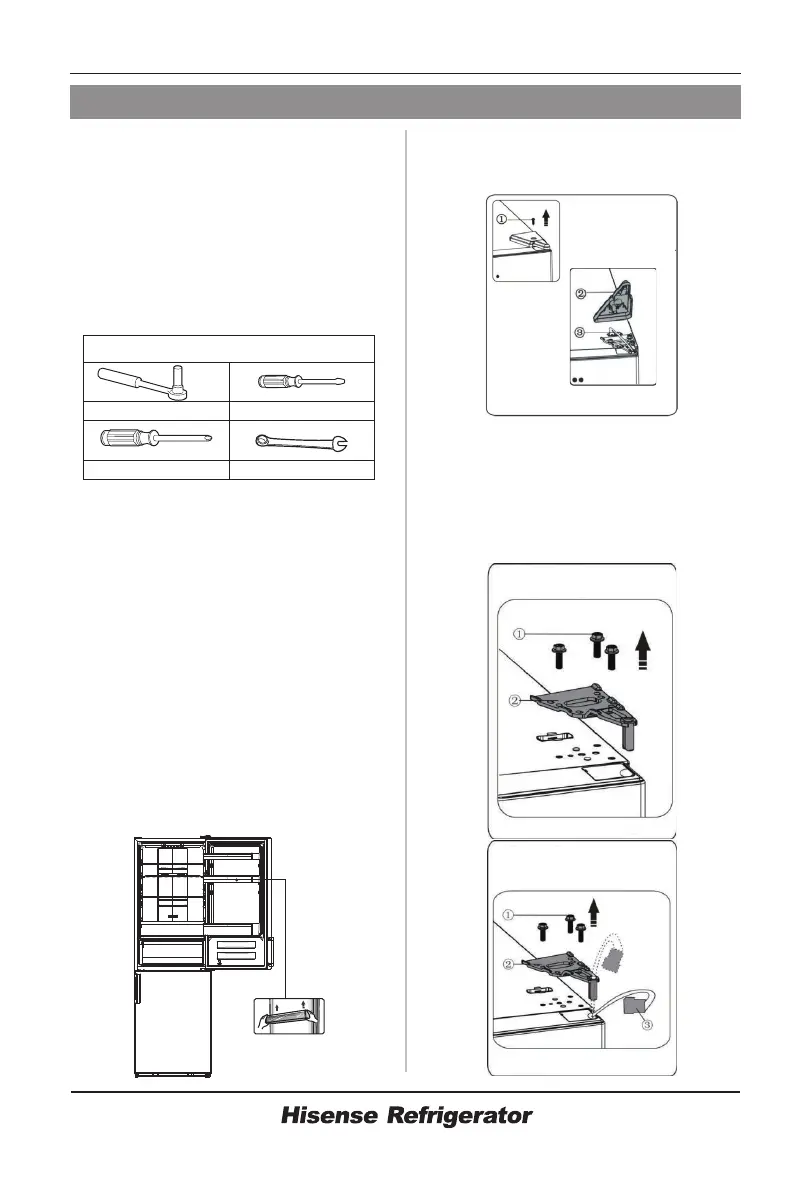 ①
②
③

①
②

①
②
③

Hisense Refrigerator