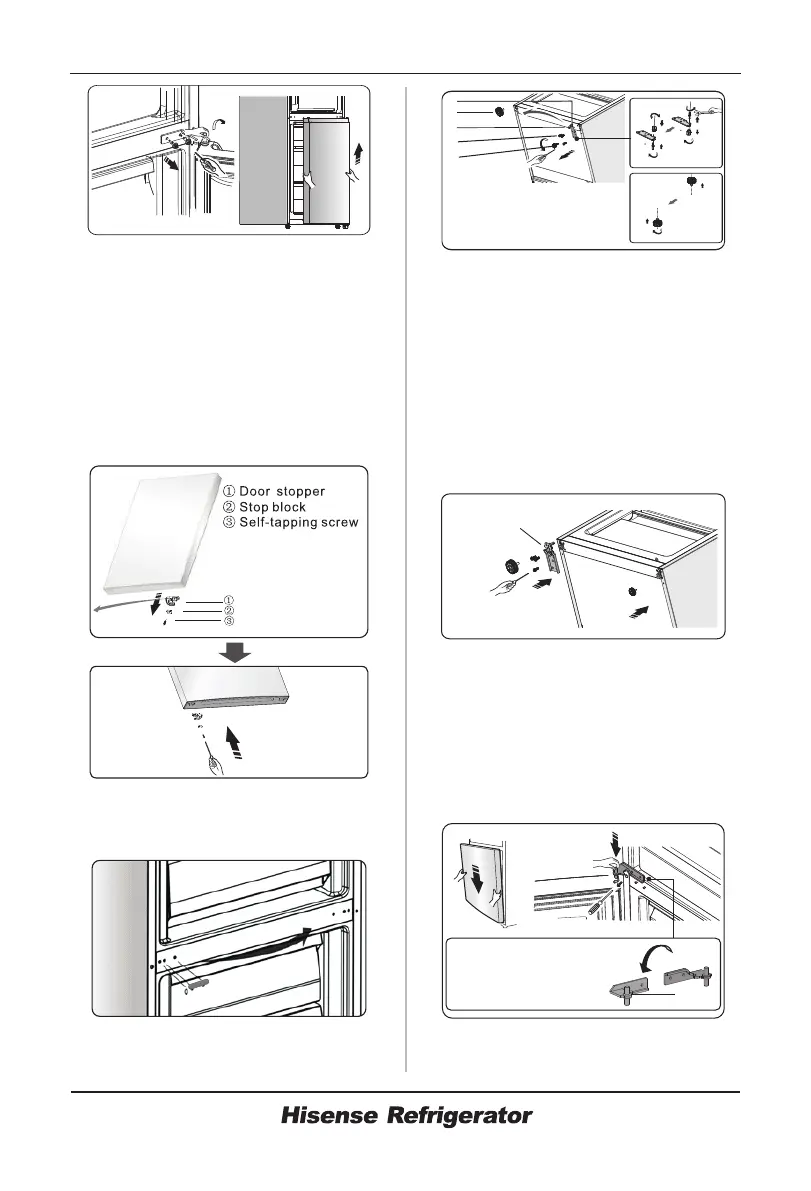 ① Door stopper
② Stop block
③ Self-tapping screw

①
②
③

Hisense Refrigerator