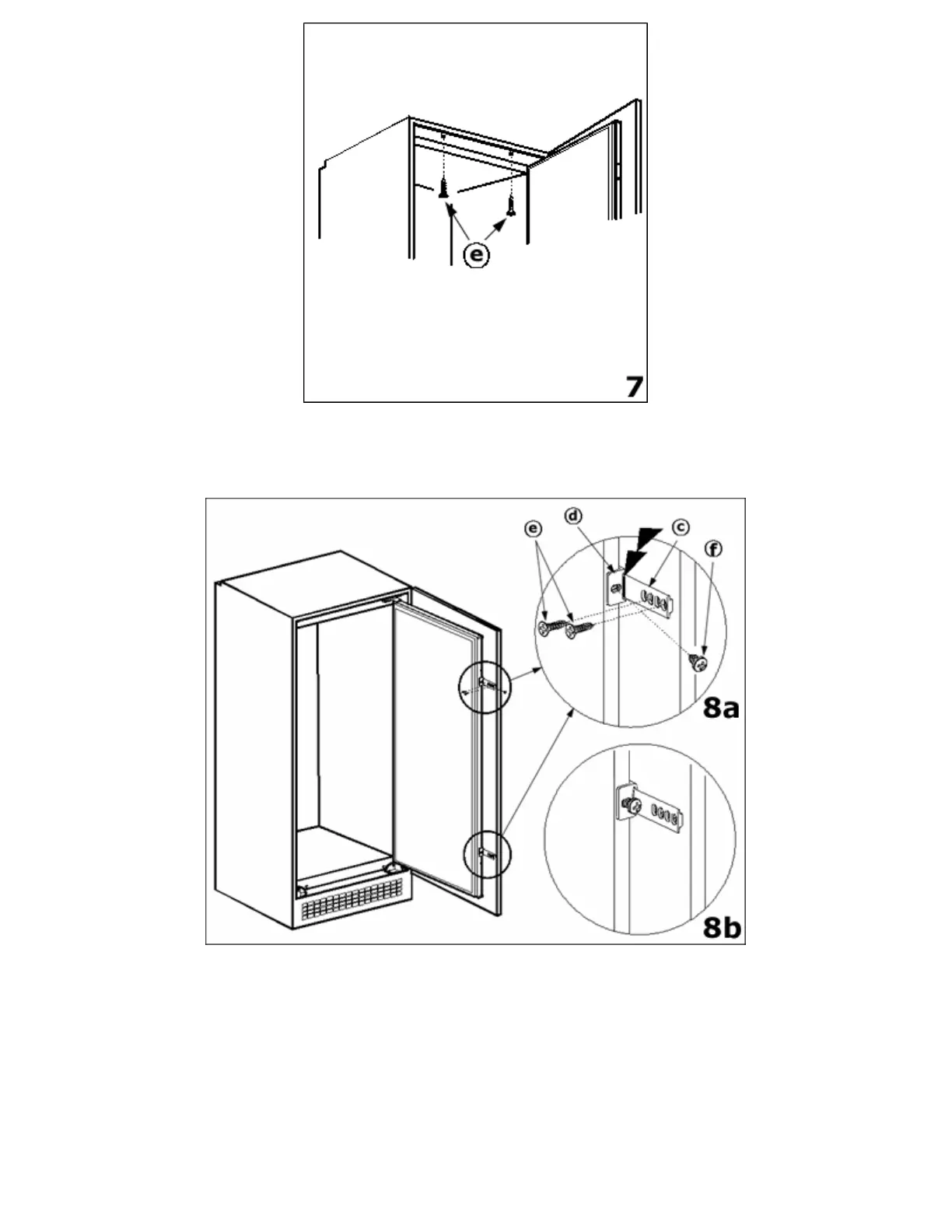 e

7

e
d
c
f

8a

8b