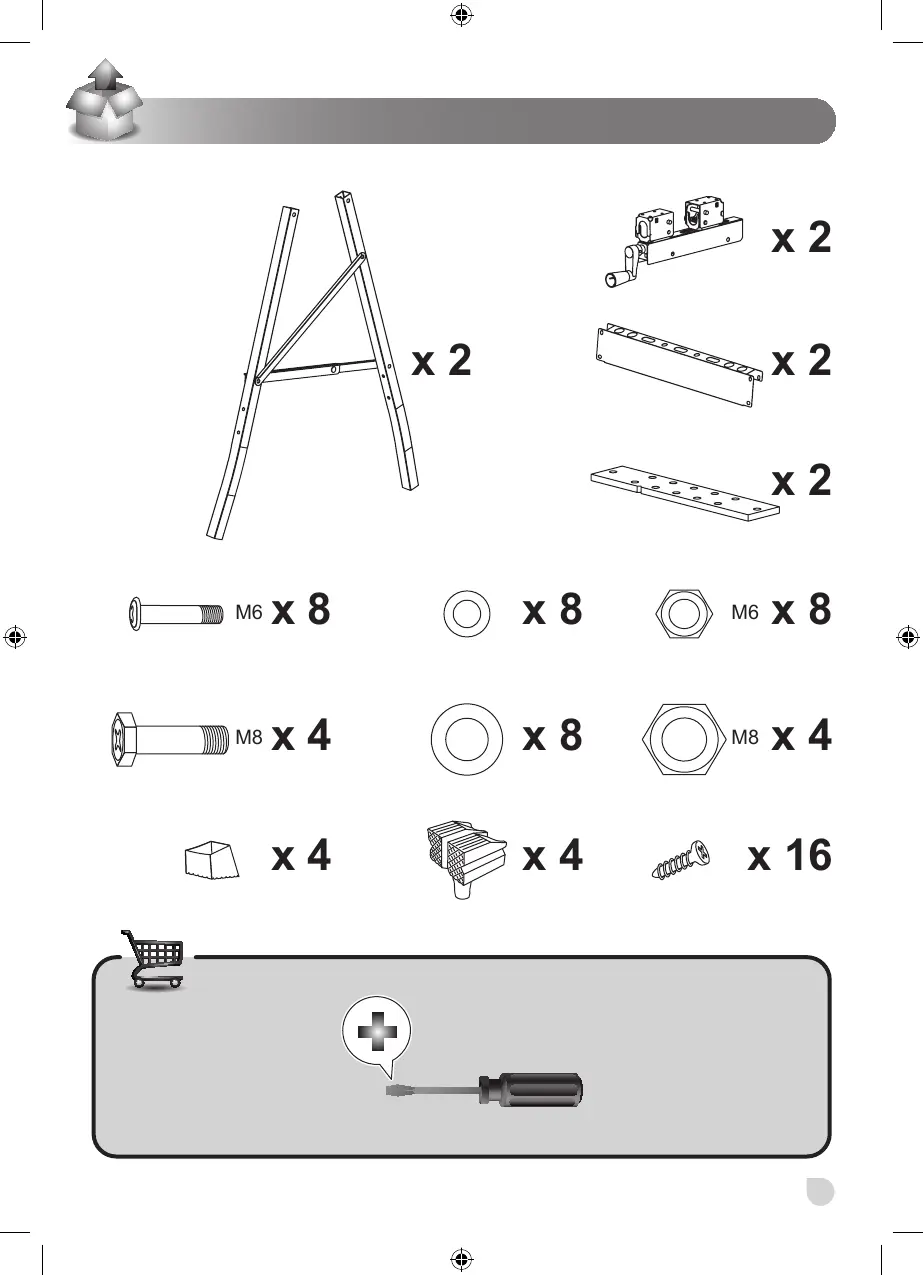 x 2

x 2

x 2

x 2

M6 x 8

x 8

M6 x 8

M8 x 4

x 8

M8 x 4

x 4

x 4

x 16