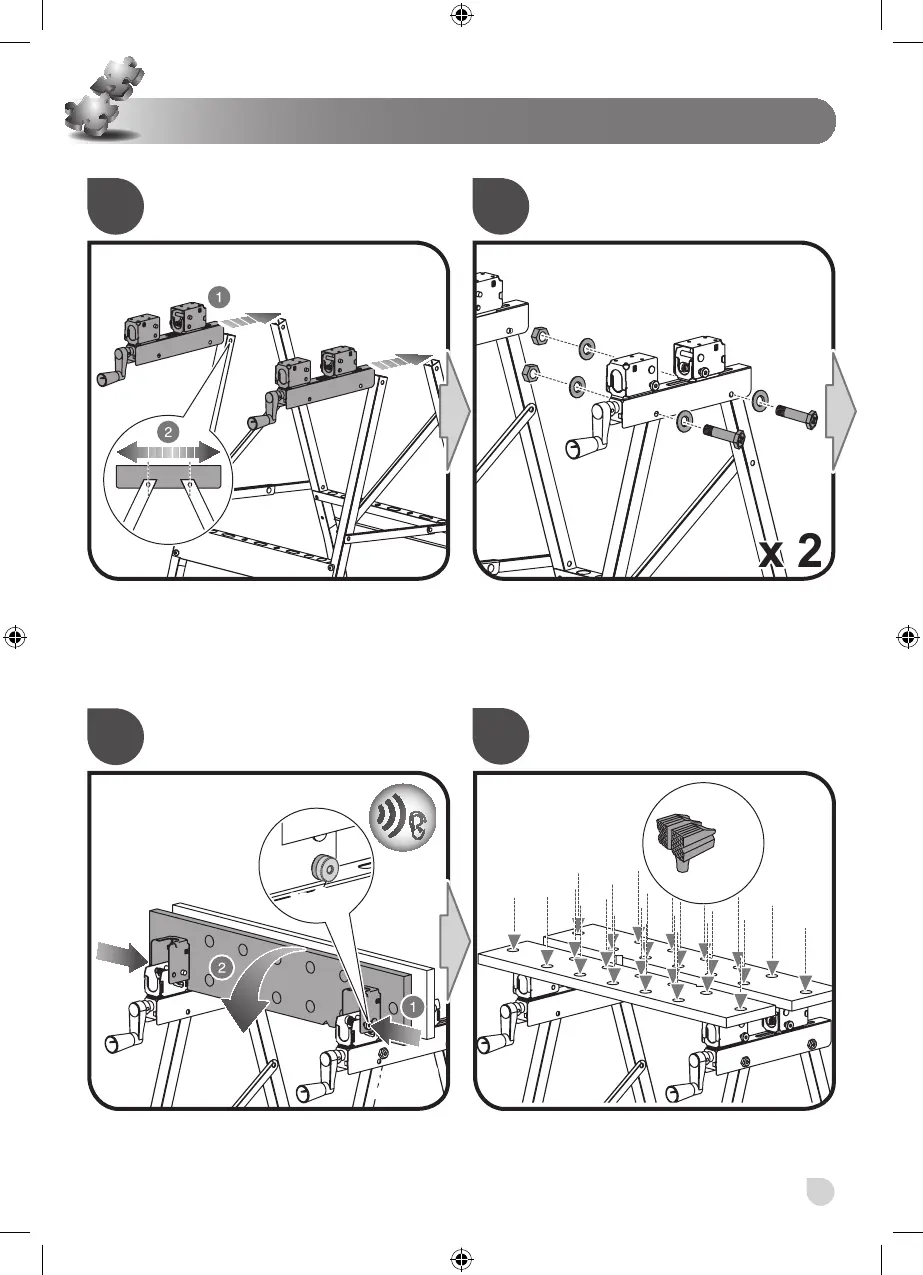 1

2

x 2

2

1