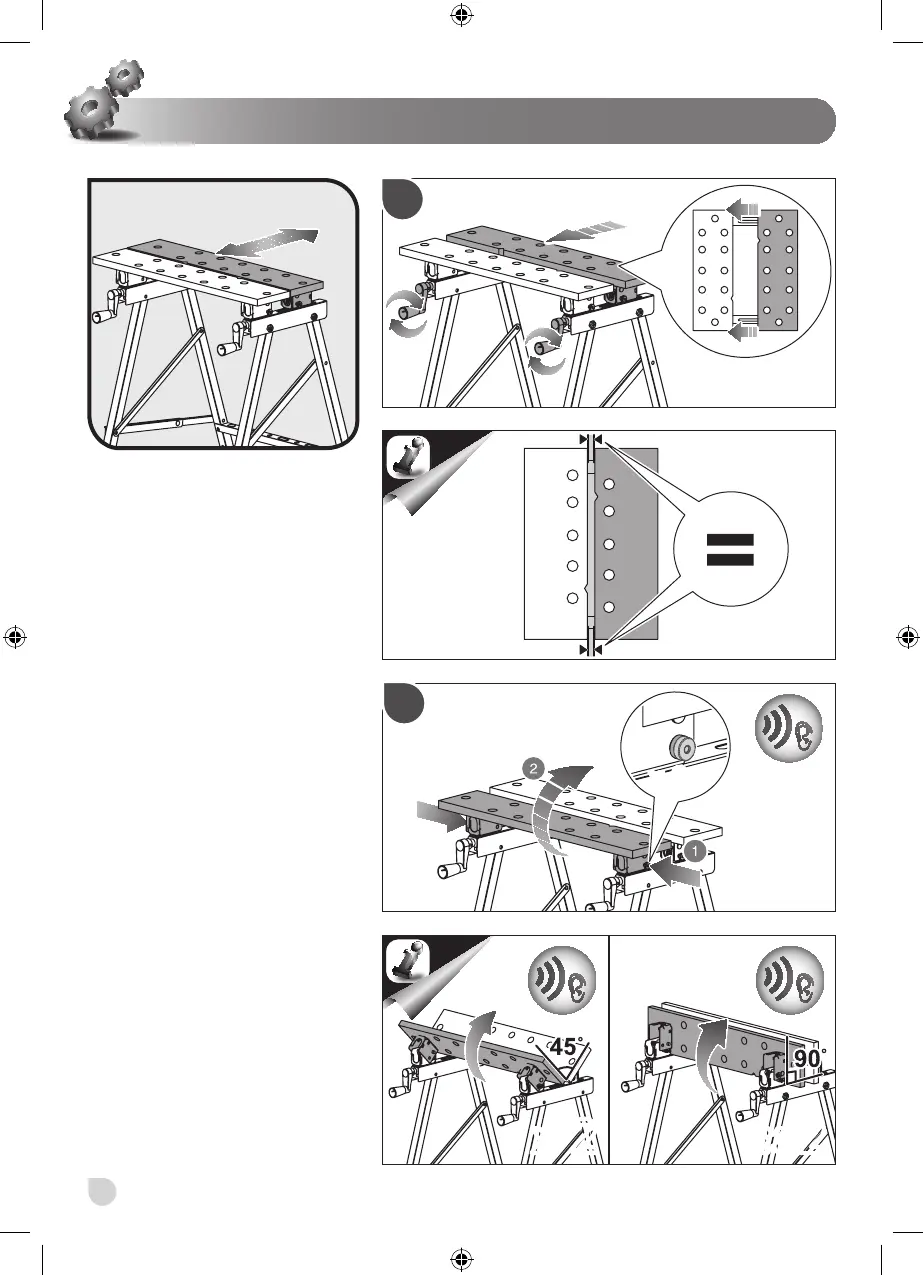 2

1

45°

90°