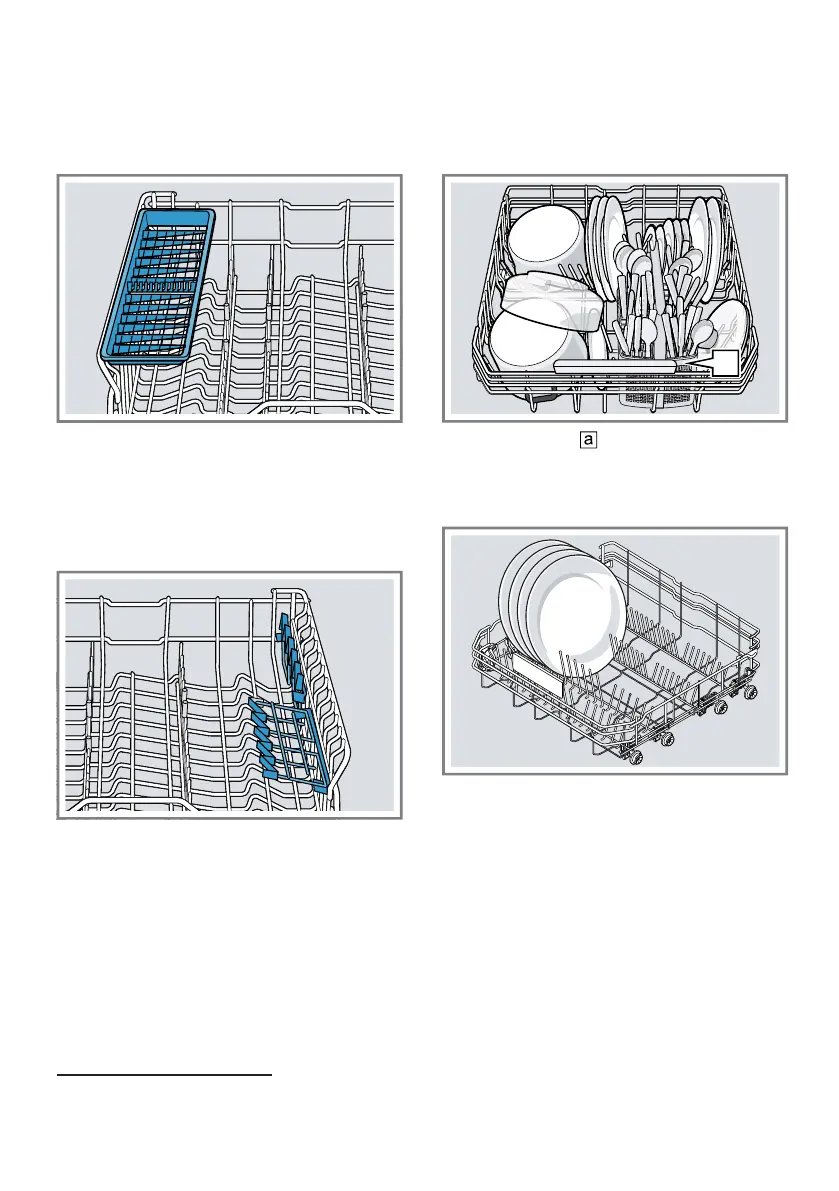 a