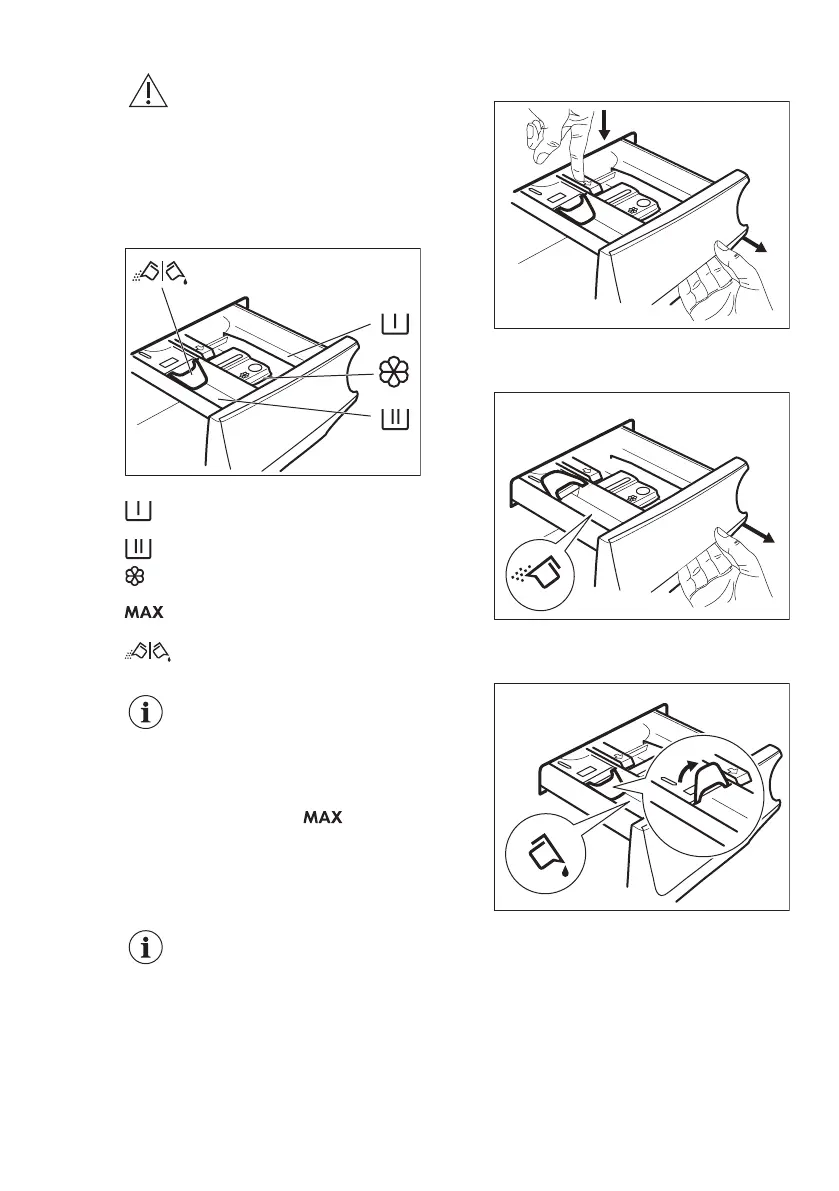 MAX

MAX