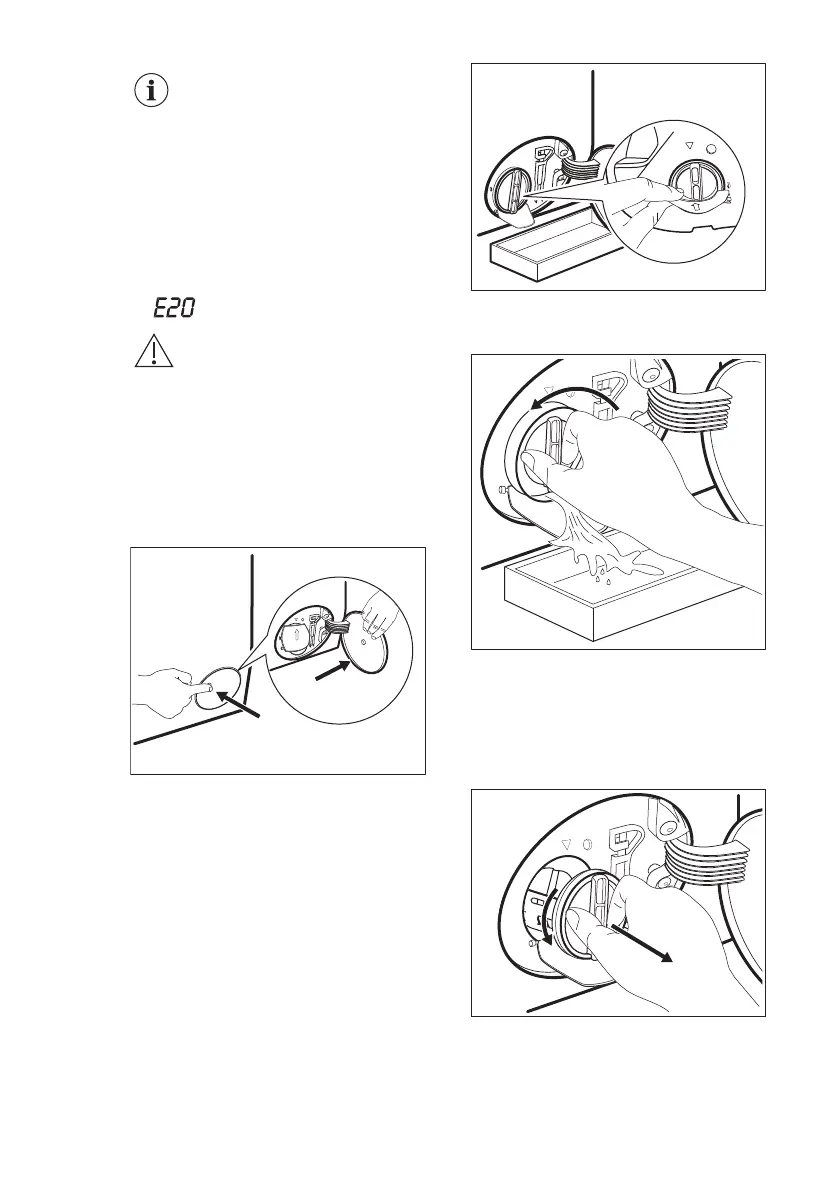 E20