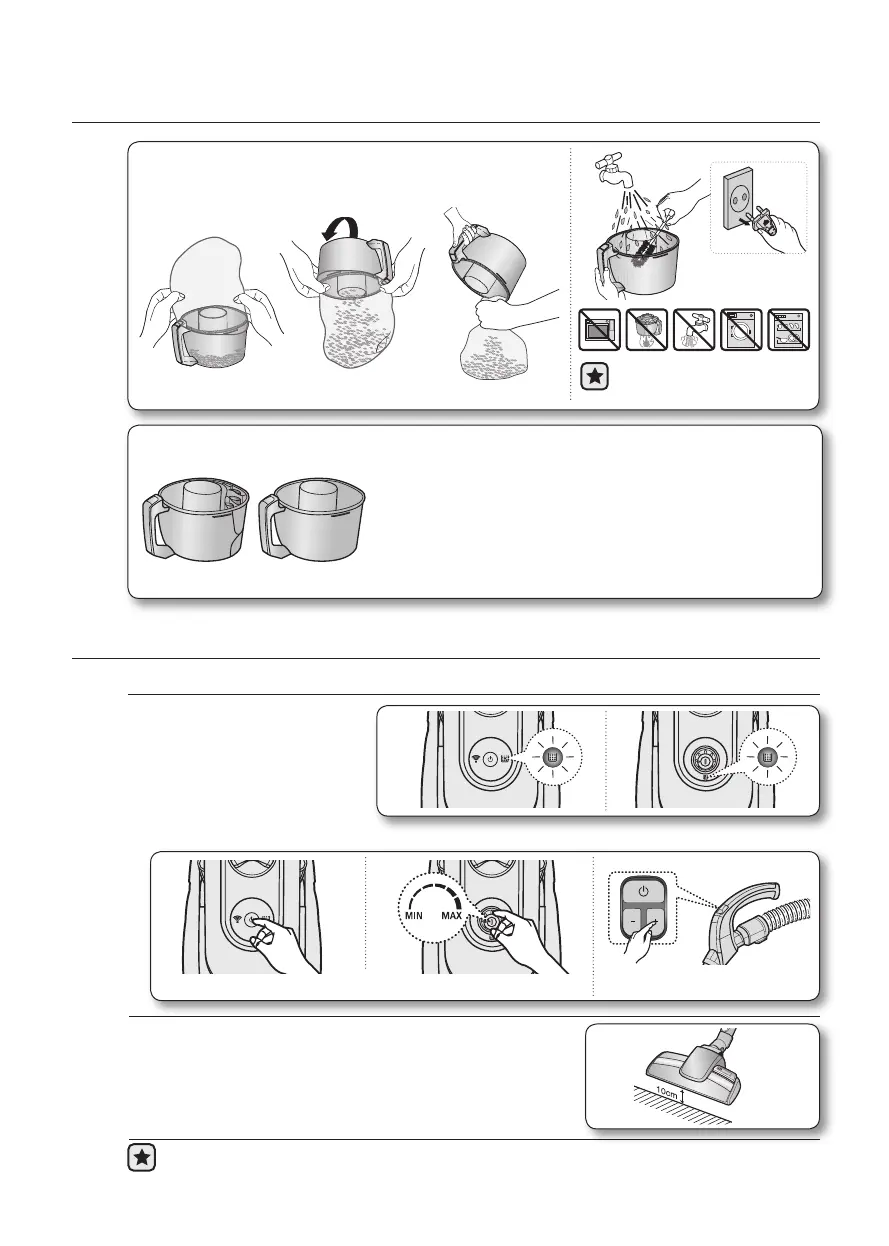 MIN MAX

10cm