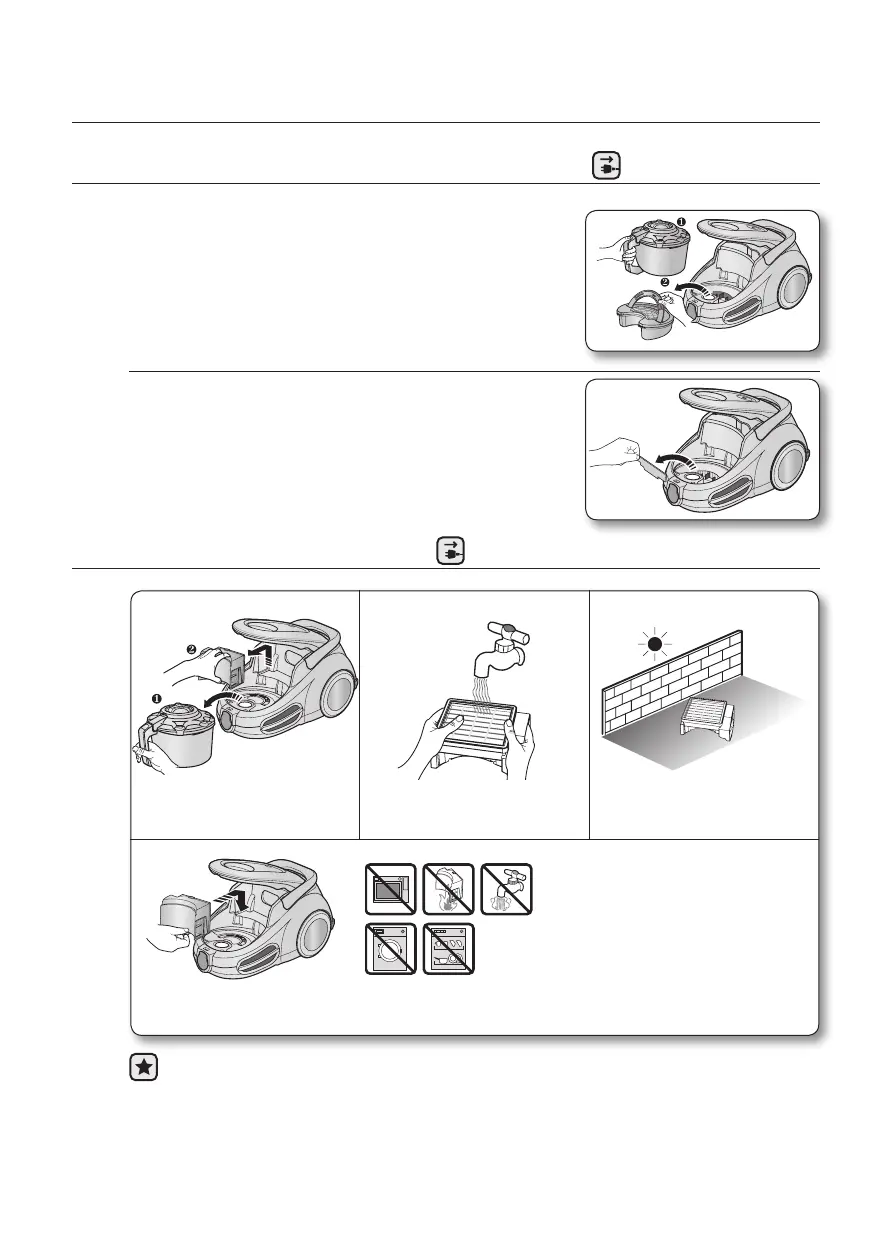 ❶

❷

❷

❶