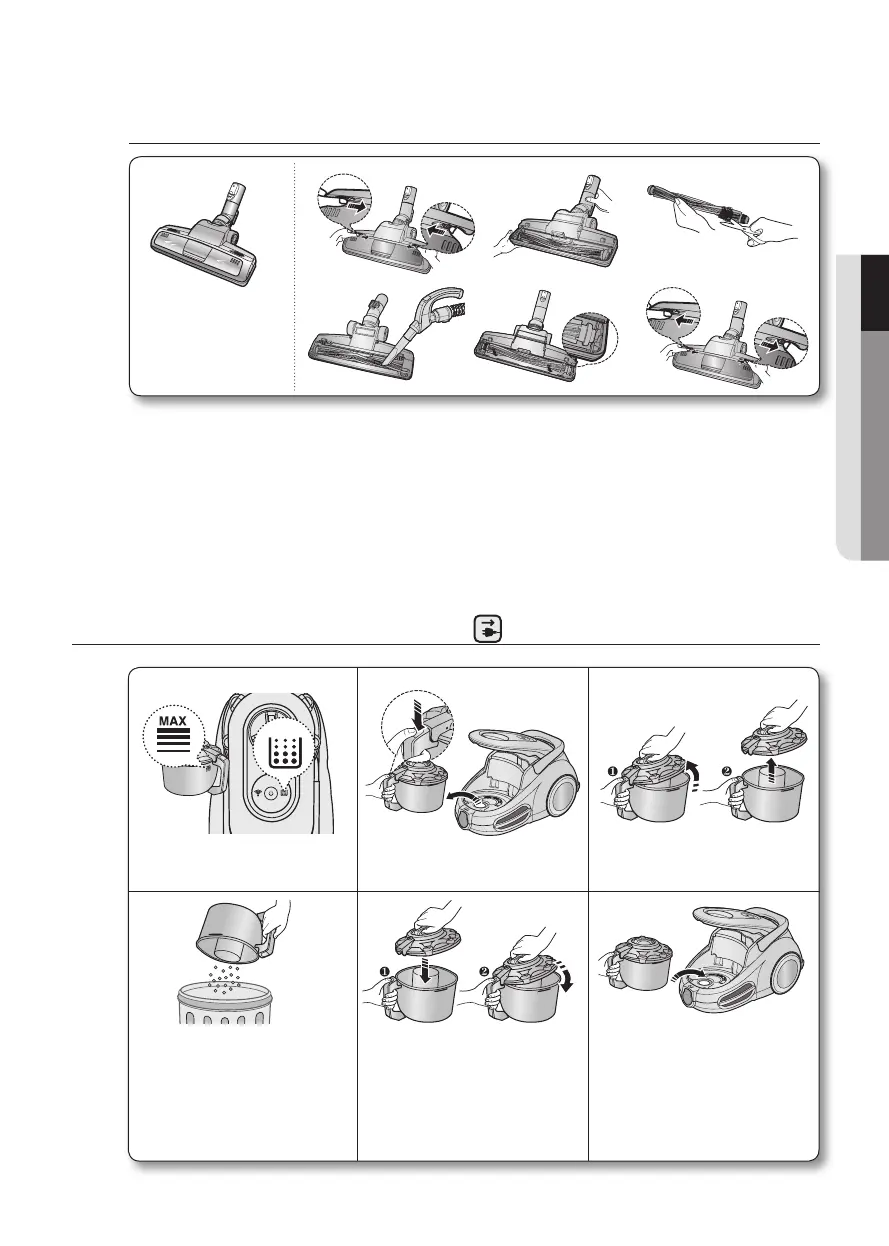 MAX

❶ ❷

❶ ❷