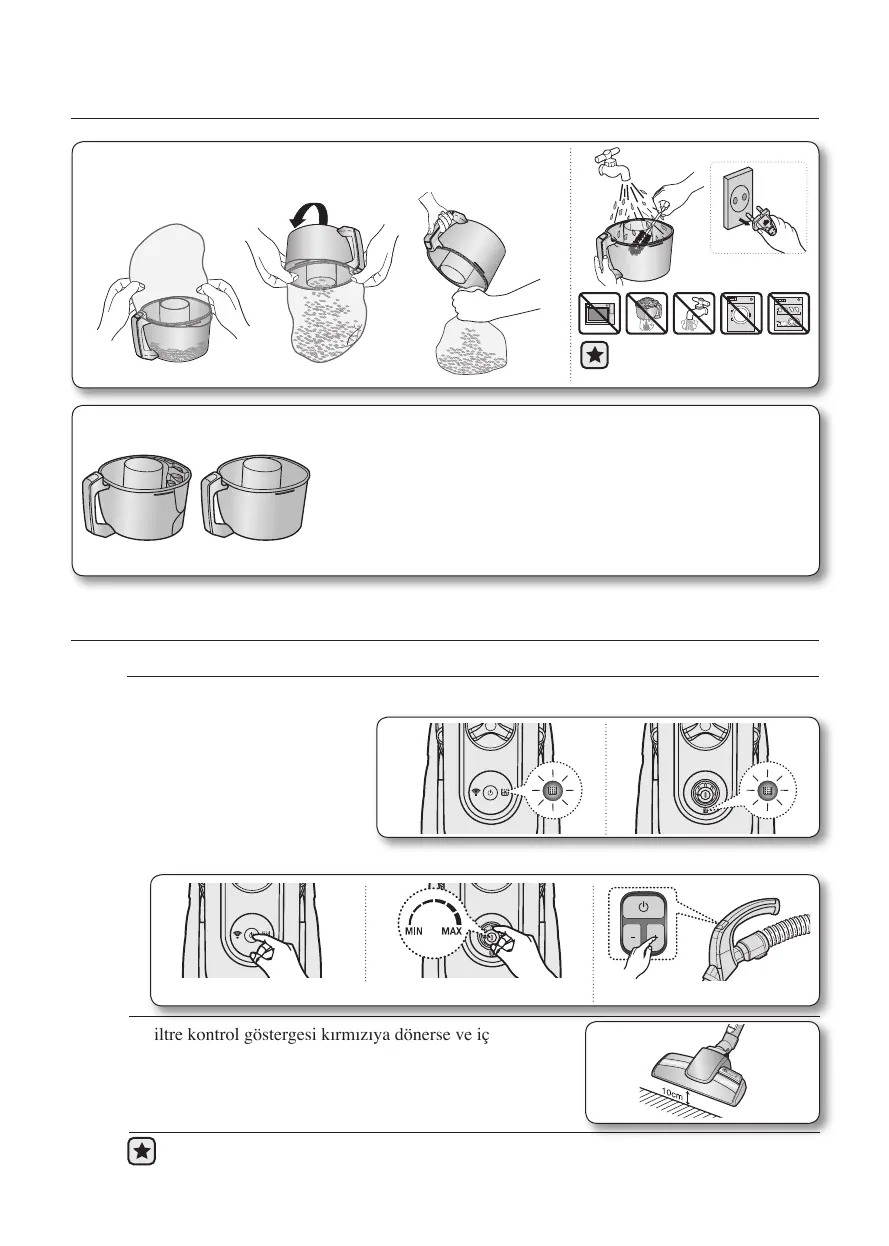 MIN MAX

iltre kontrol göstergesi kırmızıya dönerse ve iç

10cm