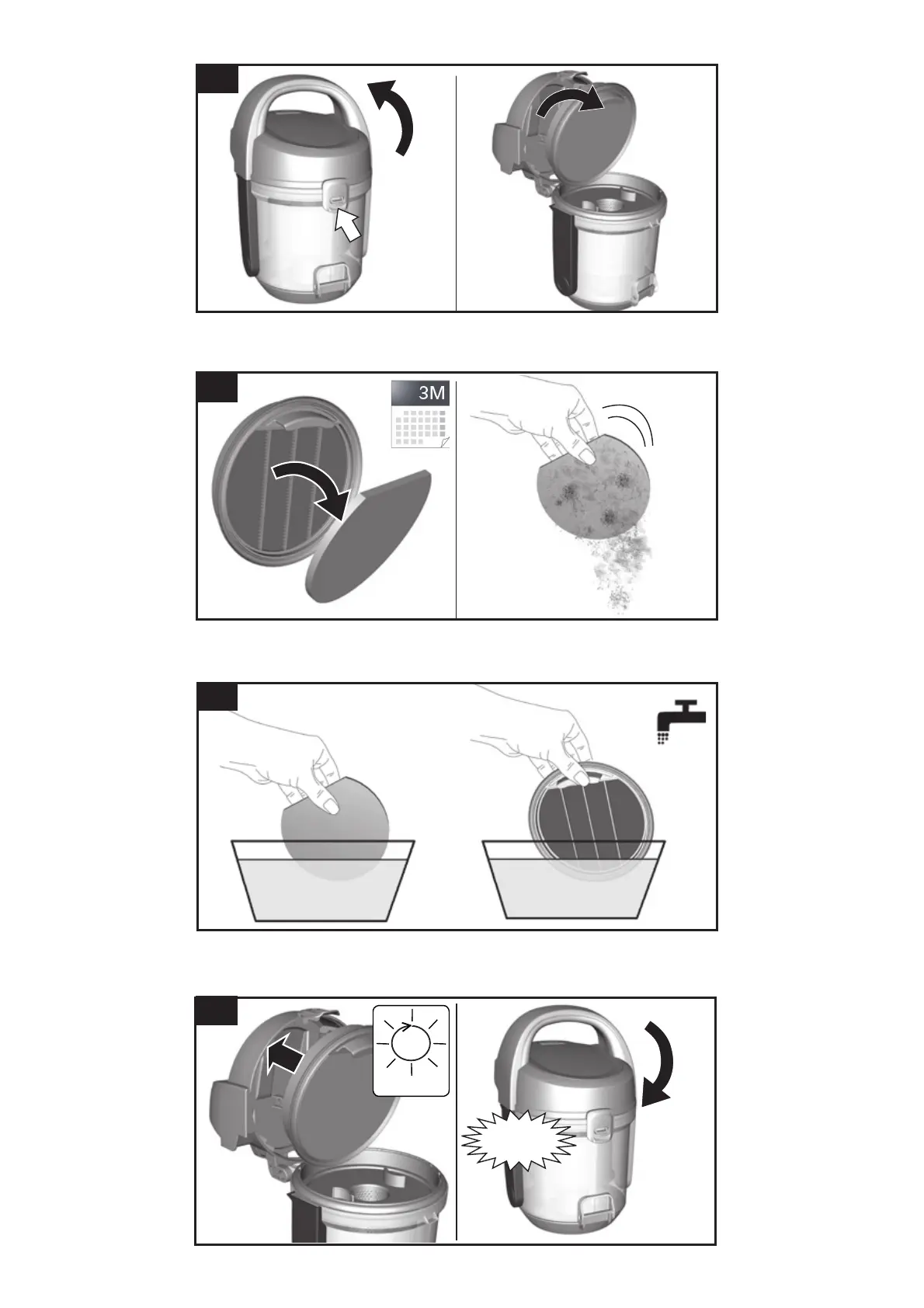 3M