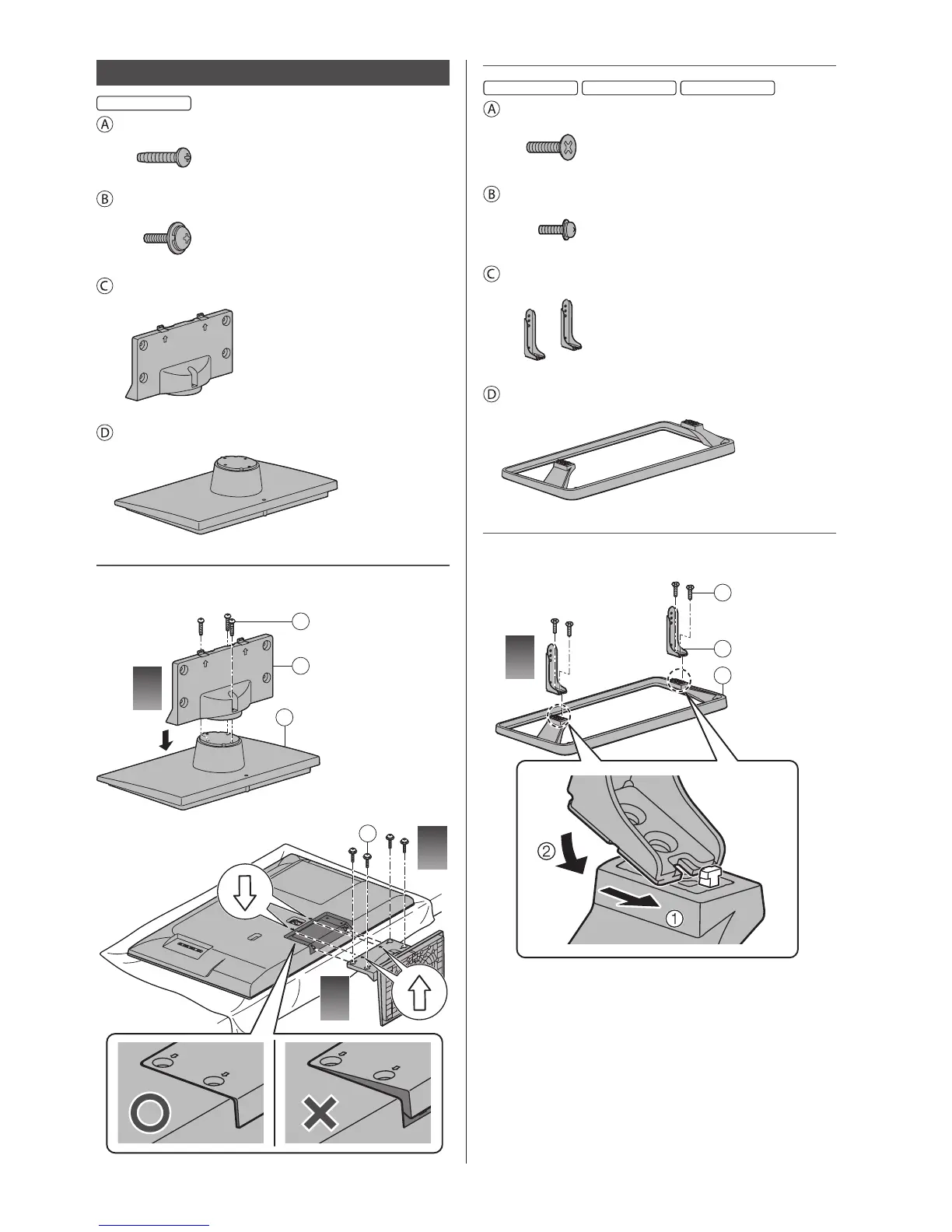 Ⓐ

Ⓑ

Ⓒ

Ⓓ

Ⓐ

Ⓑ

Ⓒ

Ⓓ

②

①