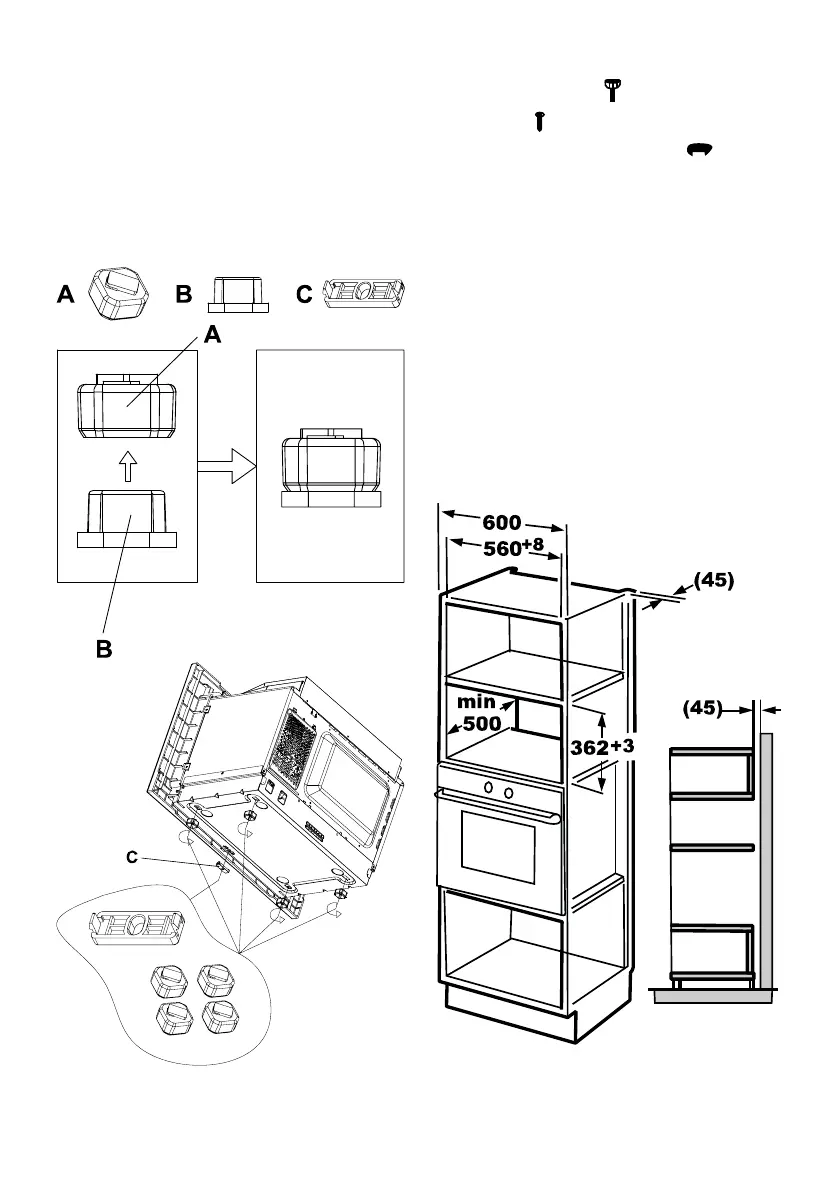 A B C

A

B

C

600

$560^{+8}$

(45)

min 500

$362^{+3}$

(45)