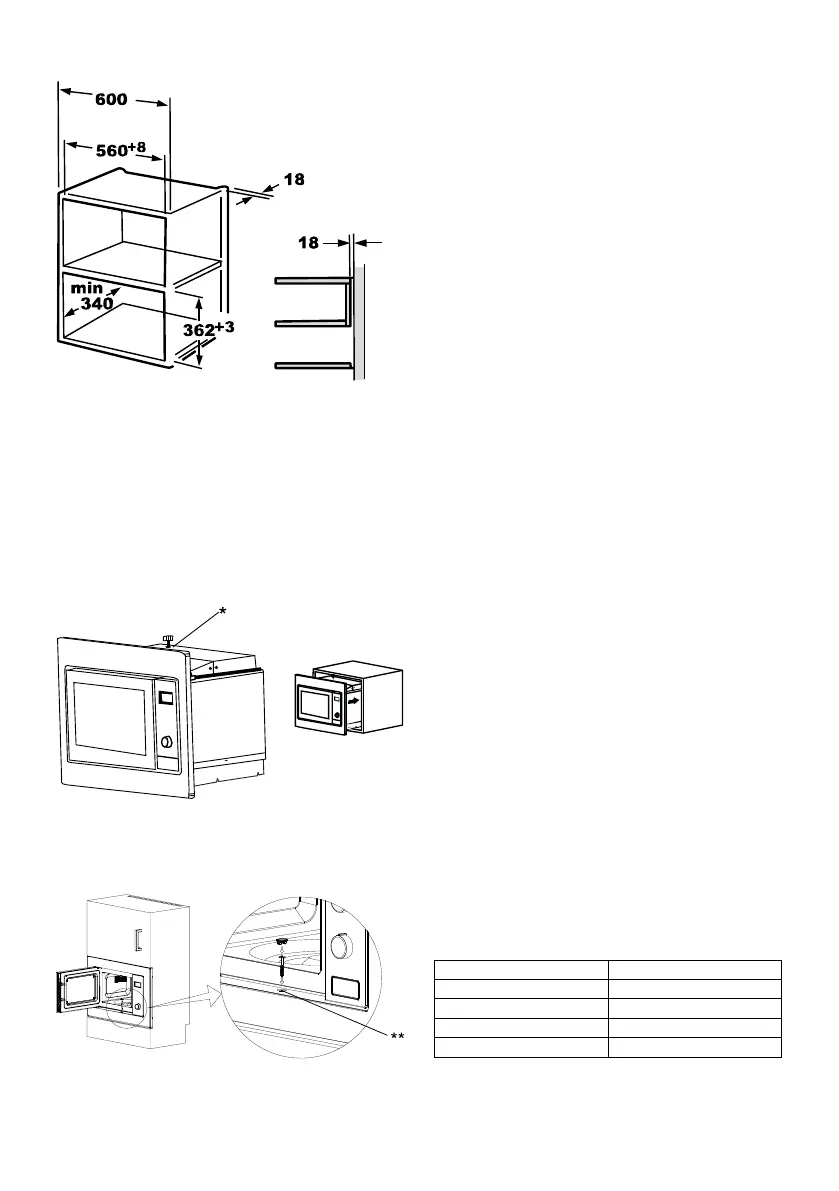 600

$560^{+8}$

18

18

min 340

$362^{+3}$

*

**