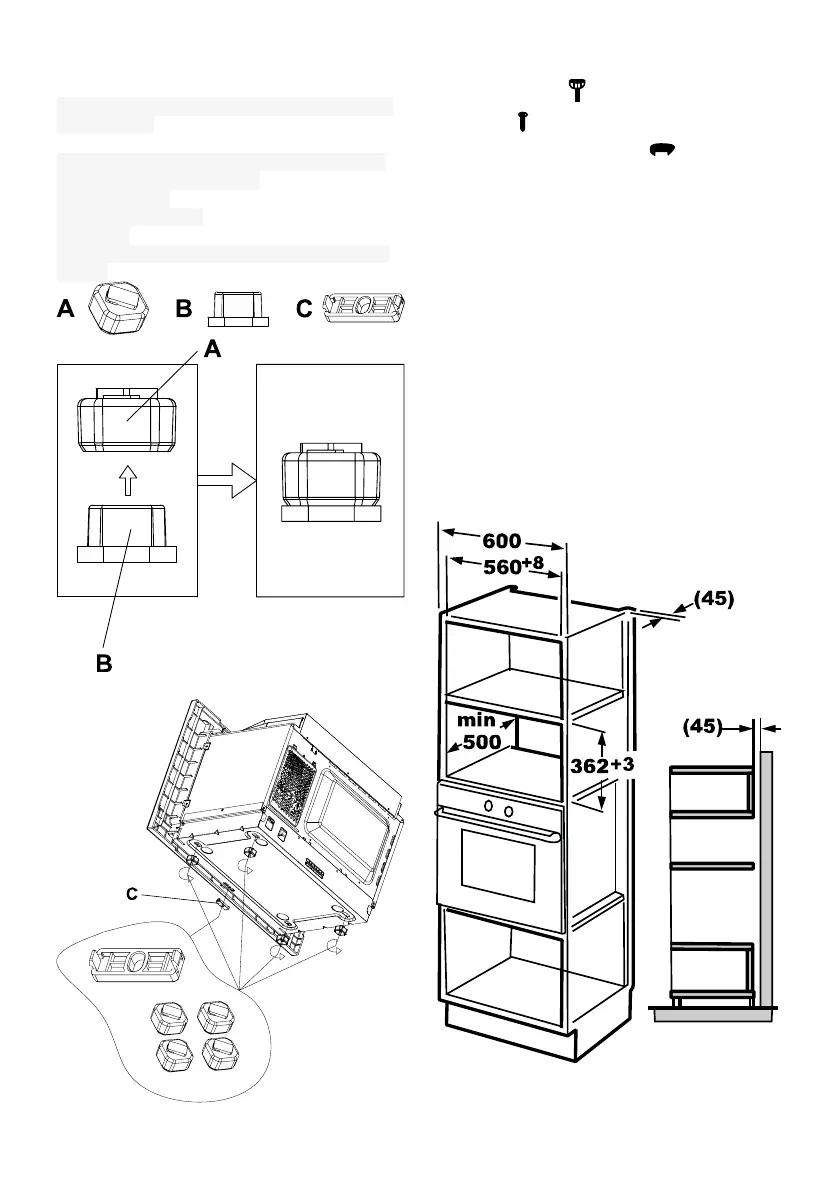 A B C

A

B

C

600

$560^{+8}$

(45)

min 500

$362^{+3}$

(45)