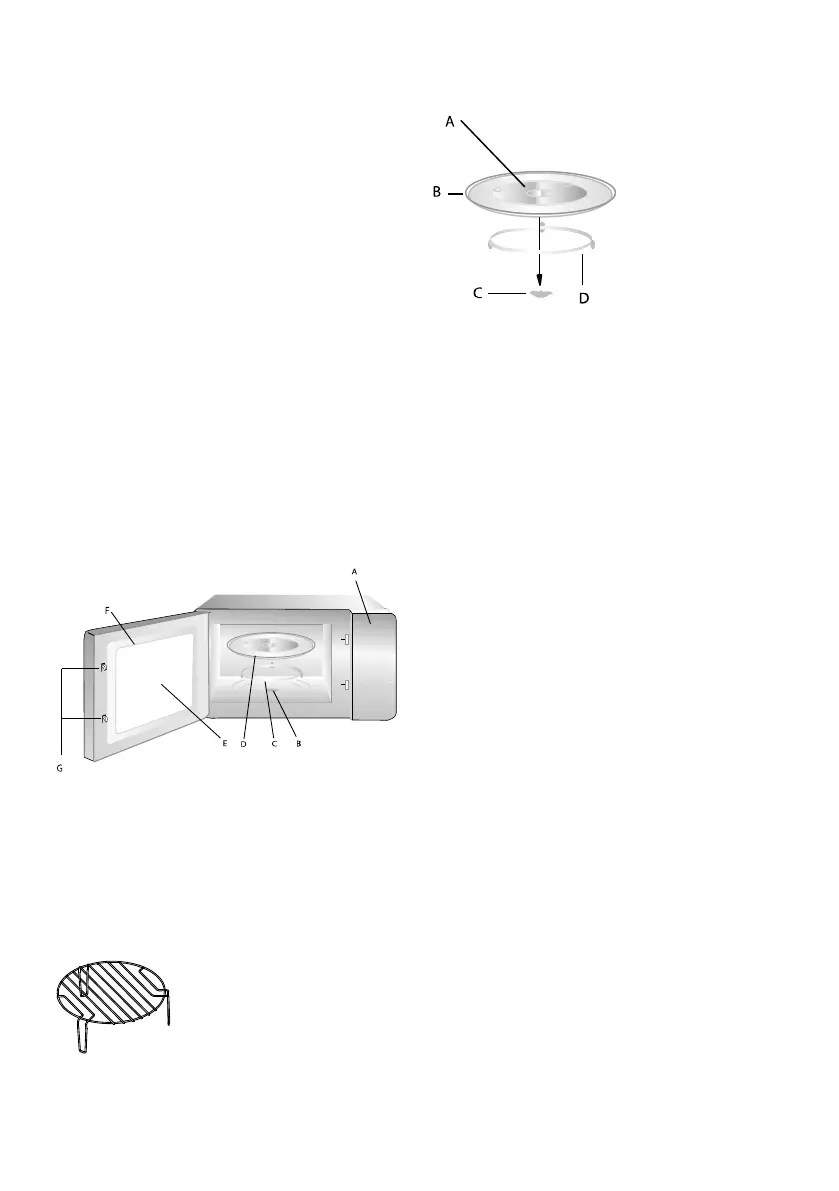 A
B
C
D

A
F
G
E
D
C
B