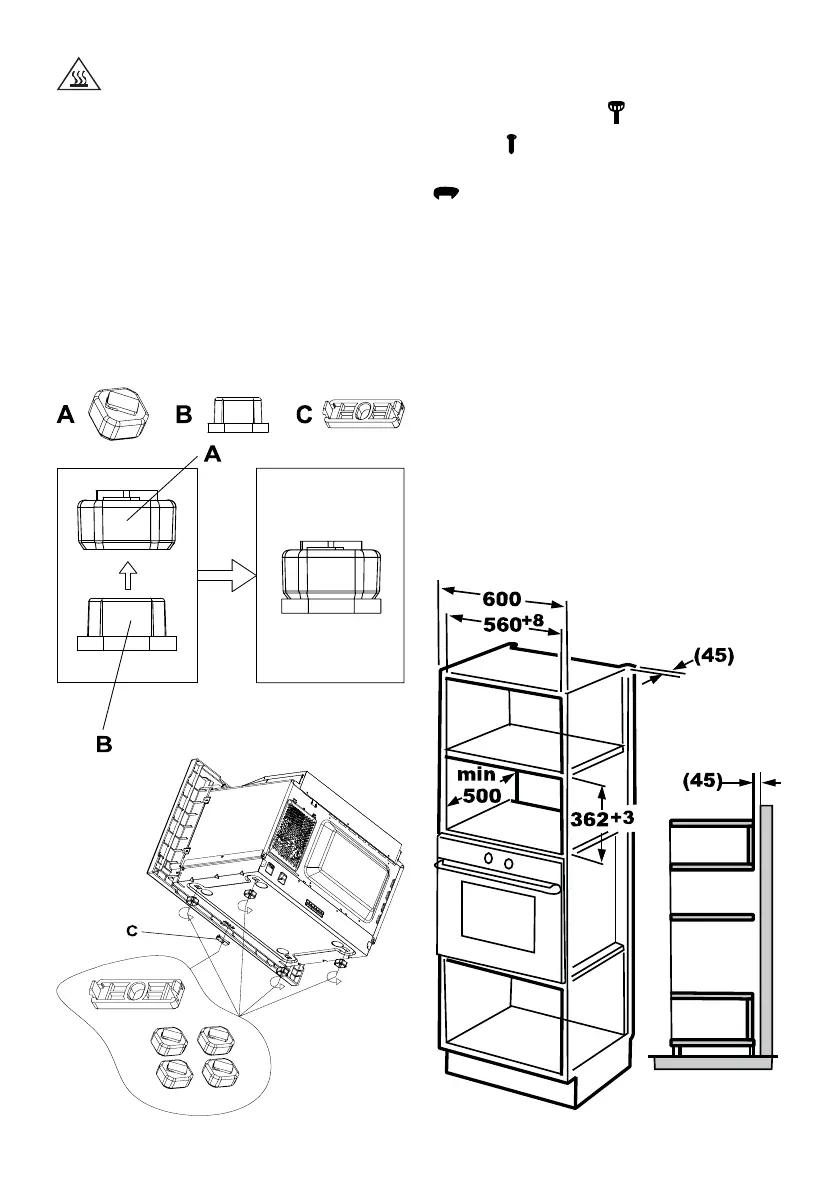 A B C

A

B

C

600

$560^{+8}$

(45)

min 500

$362^{+3}$

(45)