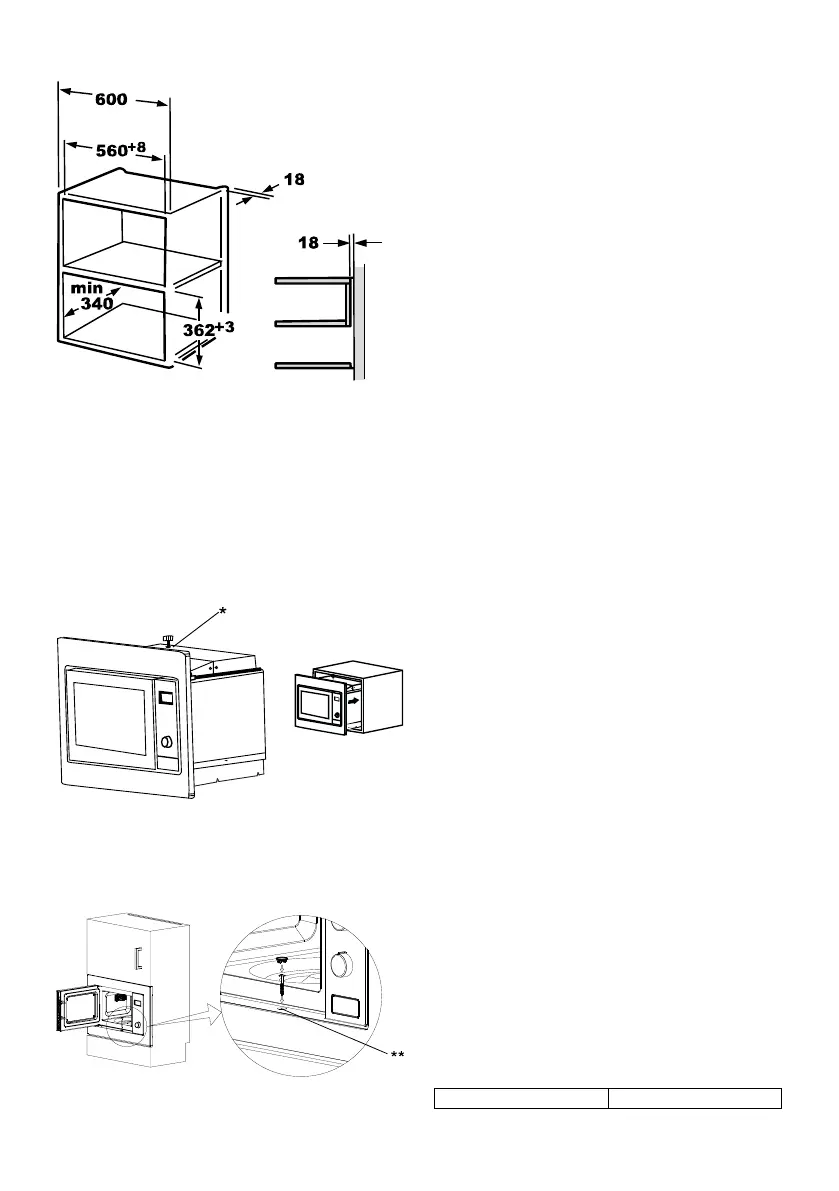 600

$560^{+8}$

18

18

min
340

$362^{+3}$

*

**